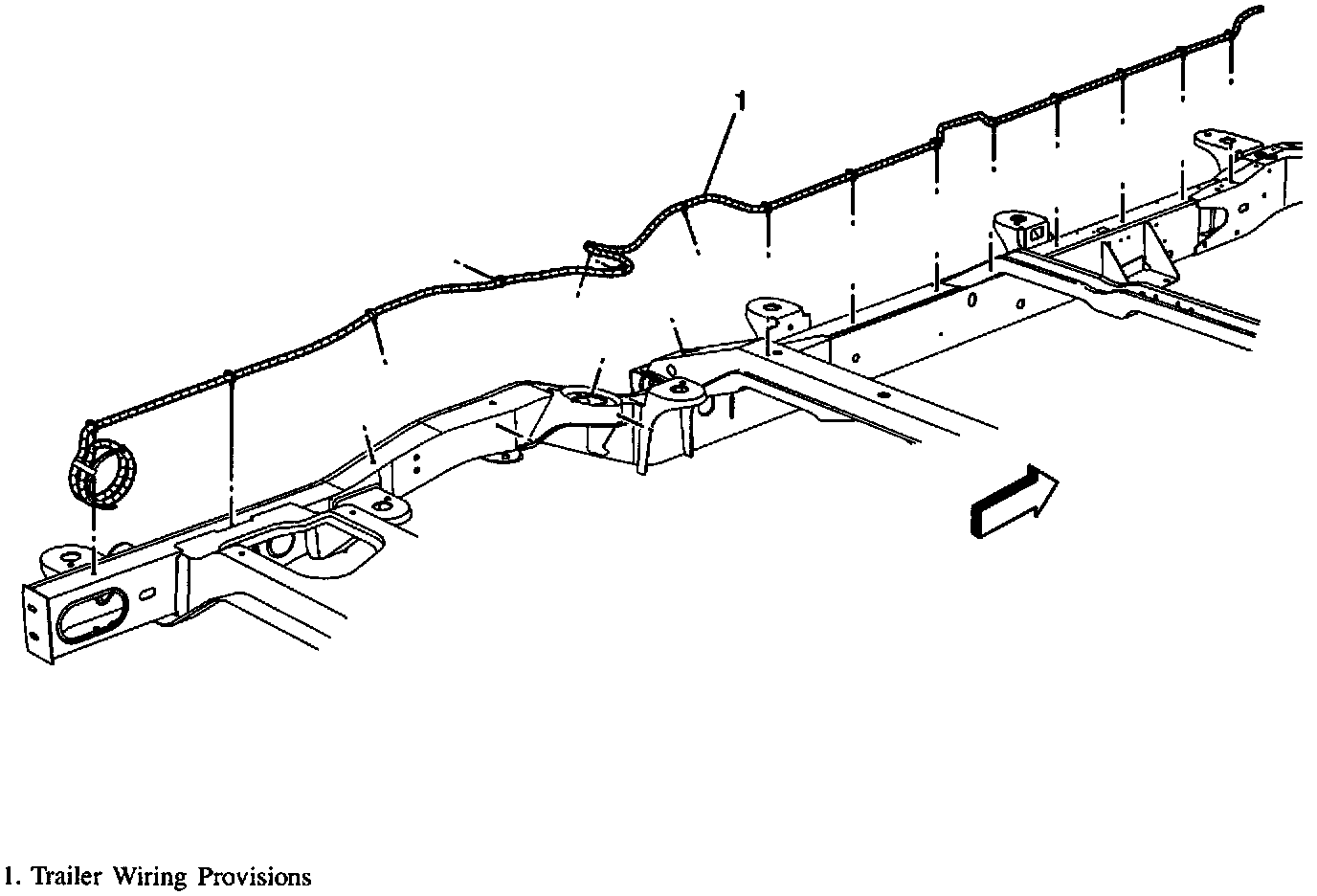 1

1. Trailer Wiring Provisions