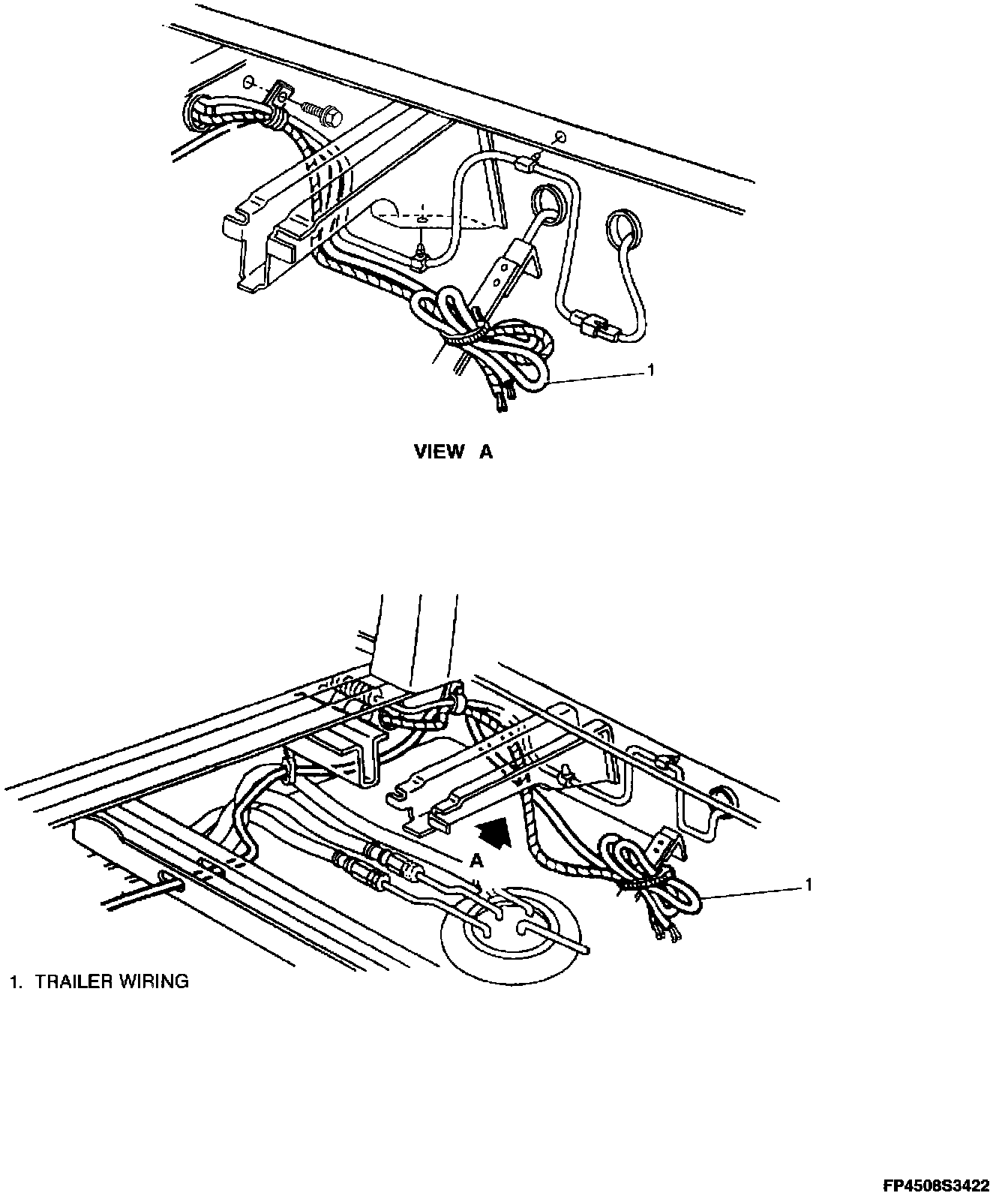 1

VIEW A

A

1

1. TRAILER WIRING

FP4508S3422