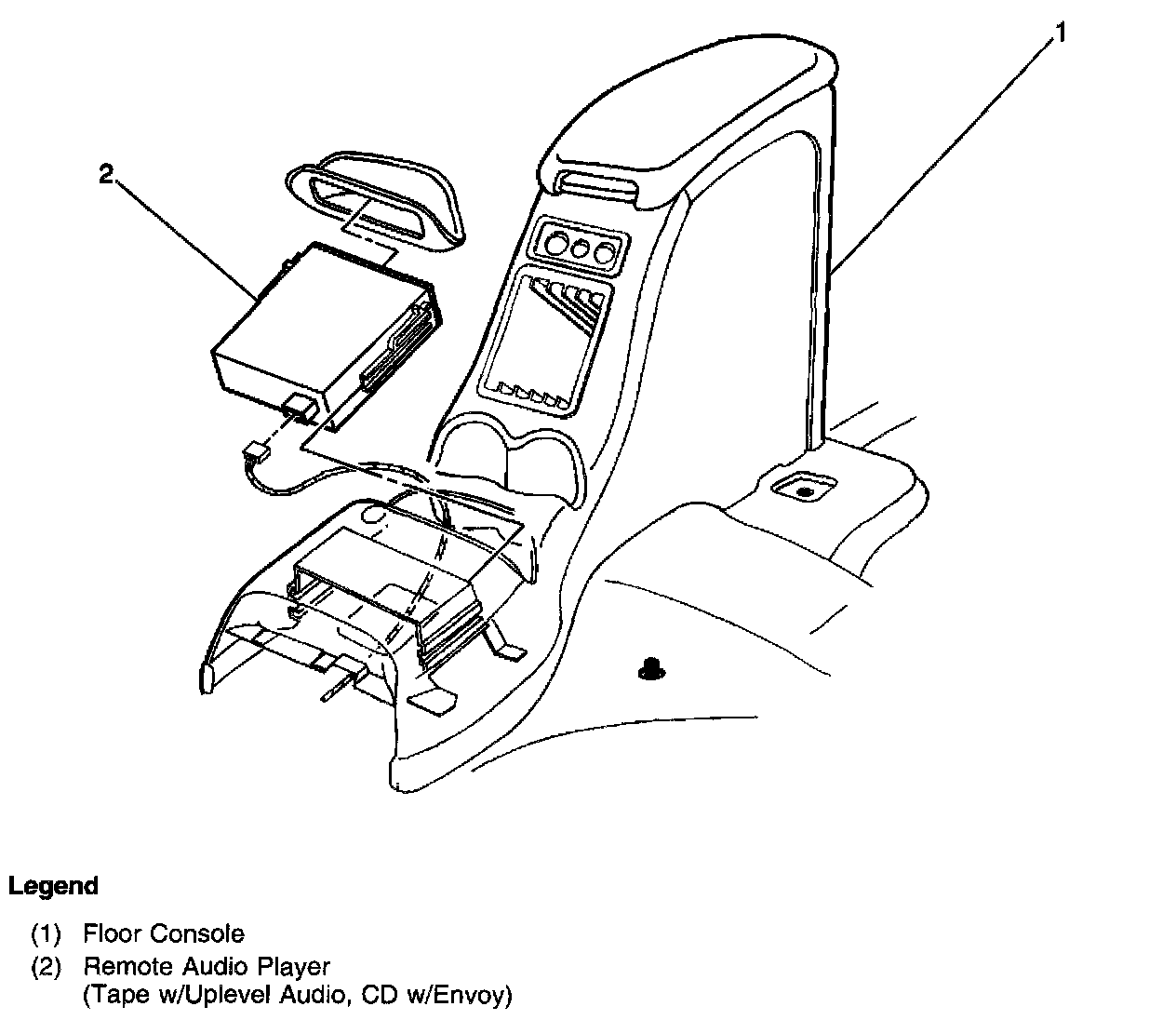 1

2

Legend

(1) Floor Console

(2) Remote Audio Player (Tape w/Uplevel Audio, CD w/Envoy)