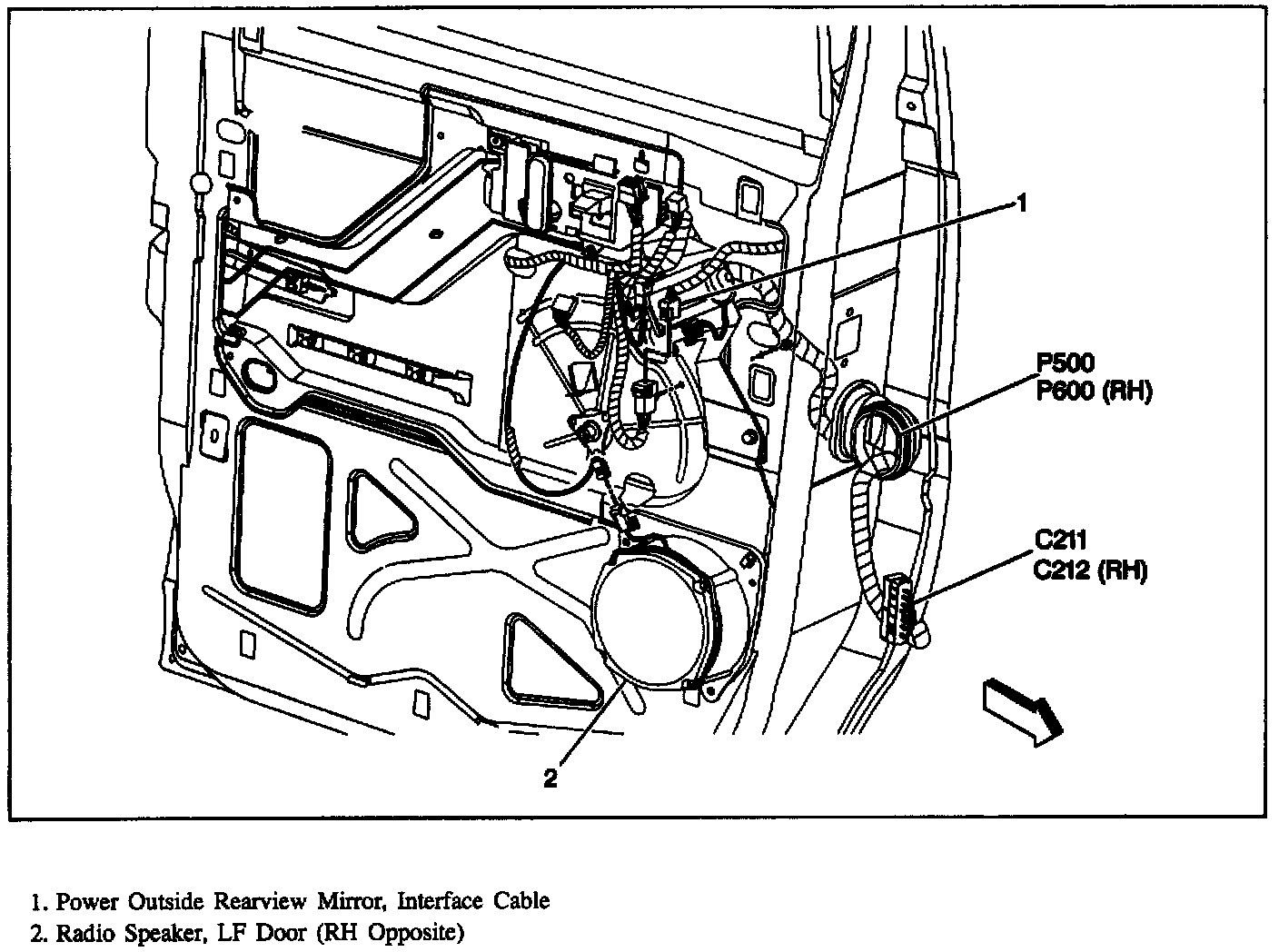 1

P500
P600 (RH)

C211
C212 (RH)

2

1. Power Outside Rearview Mirror, Interface Cable
2. Radio Speaker, LF Door (RH Opposite)