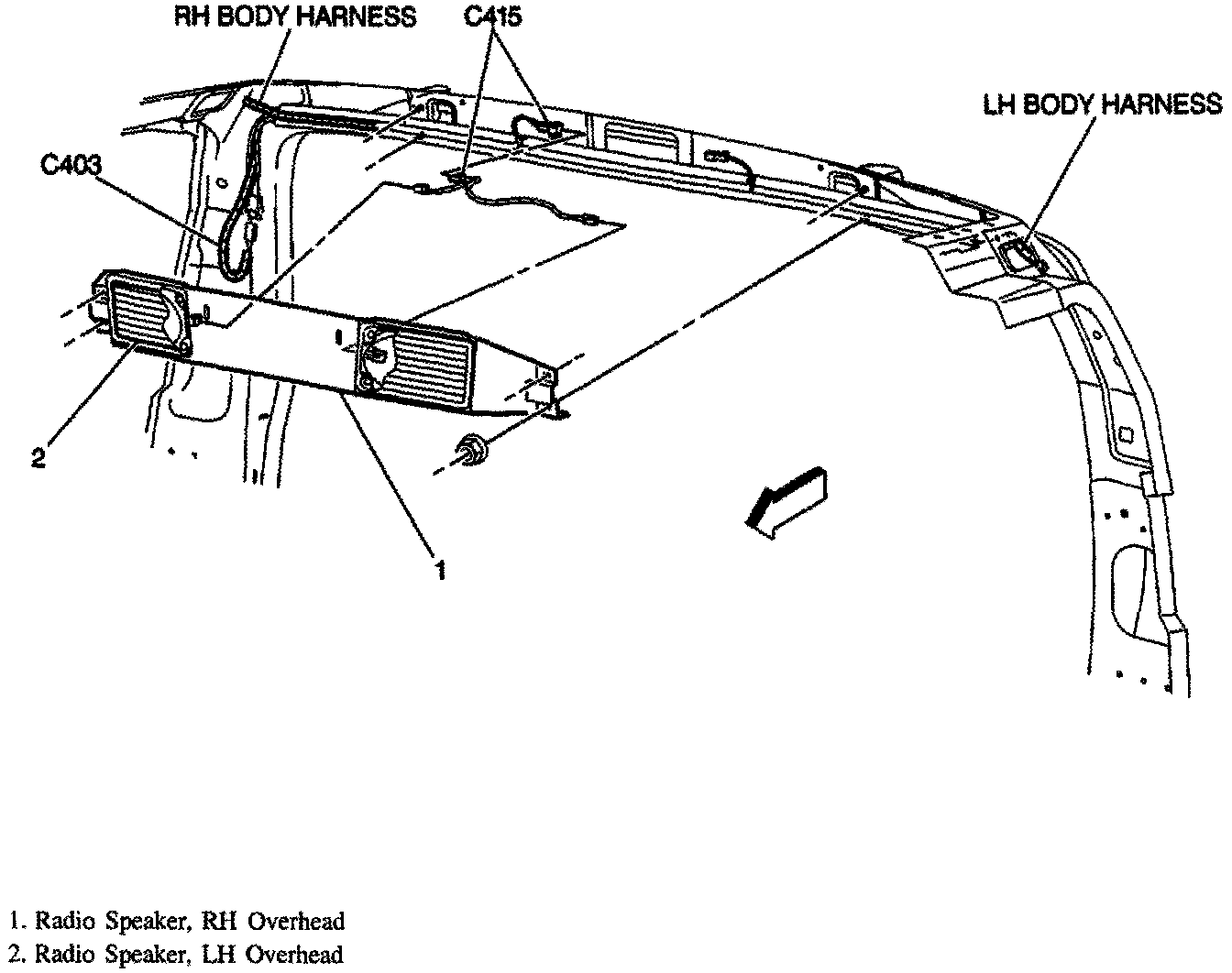 RH BODY HARNESS
C415
LH BODY HARNESS
C403
2
1

1. Radio Speaker, RH Overhead
2. Radio Speaker, LH Overhead