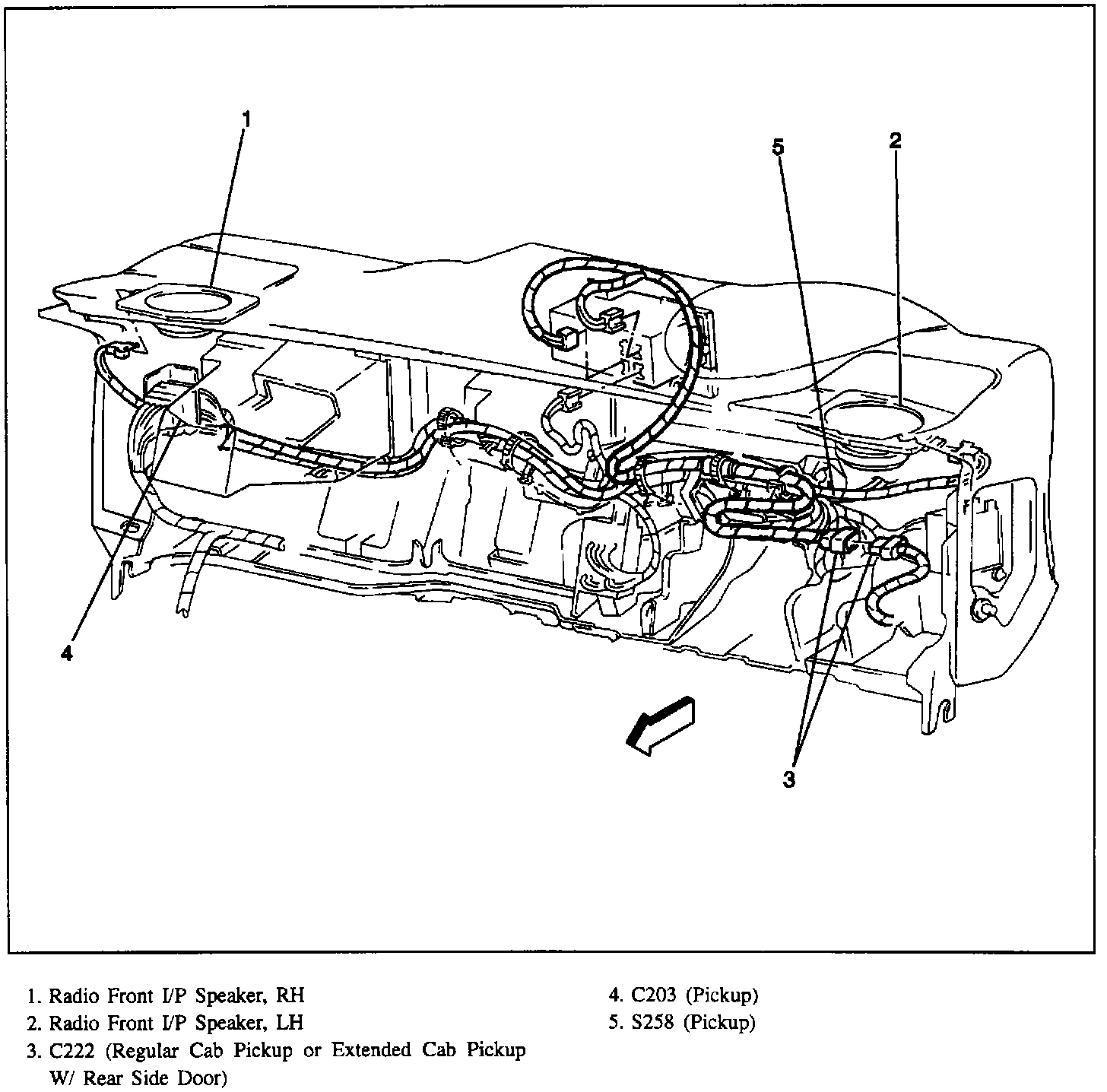 1

5

2

4

3

1. Radio Front I/P Speaker, RH
2. Radio Front I/P Speaker, LH
3. C222 (Regular Cab Pickup or Extended Cab Pickup W/ Rear Side Door)

4. C203 (Pickup)
5. S258 (Pickup)