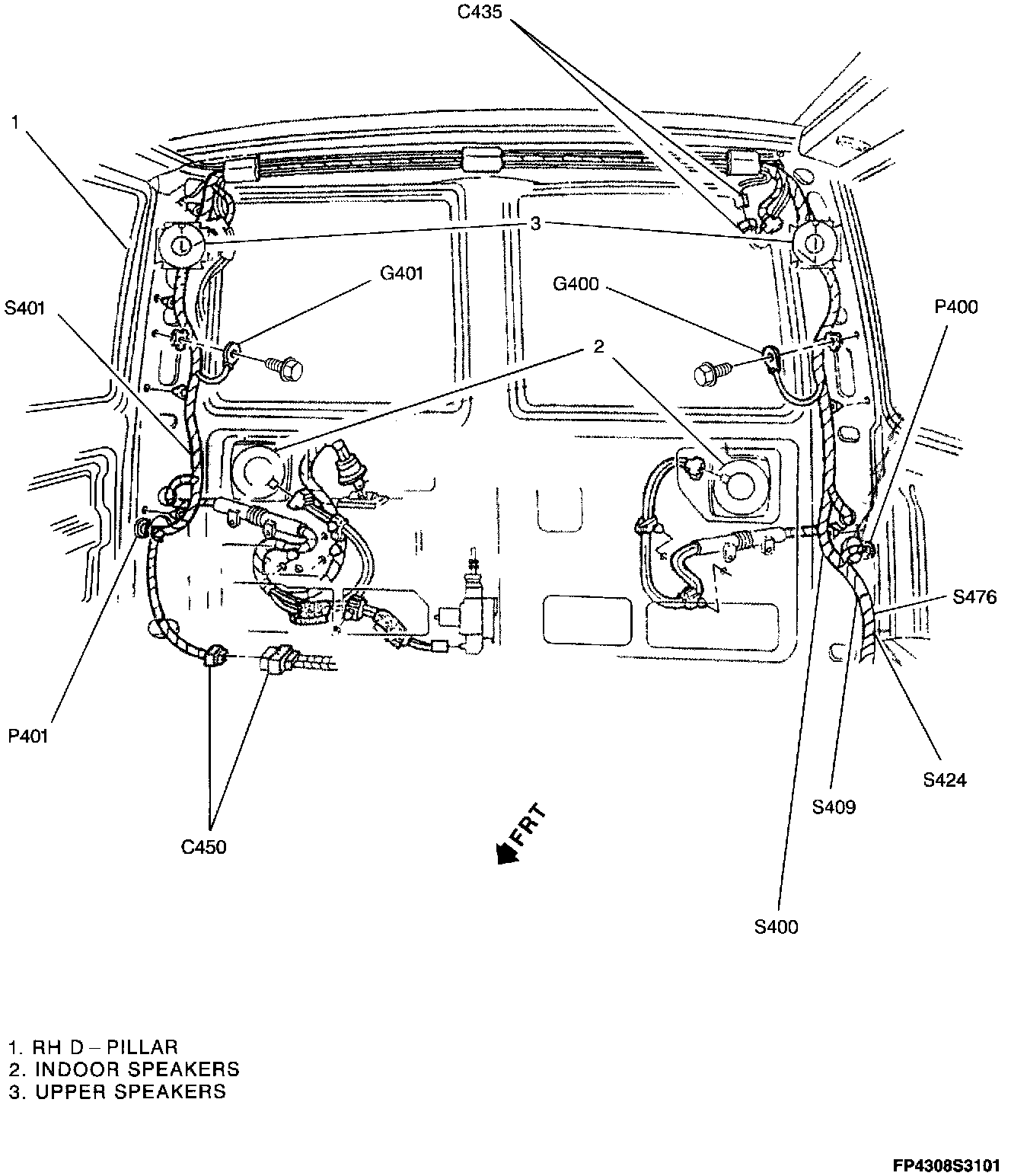 C435

1

3

G401

G400

S401

P400

2

S476

P401

S424

S409

C450

FRT

S400

1. RH D – PILLAR
2. INDOOR SPEAKERS
3. UPPER SPEAKERS

FP4308S3101