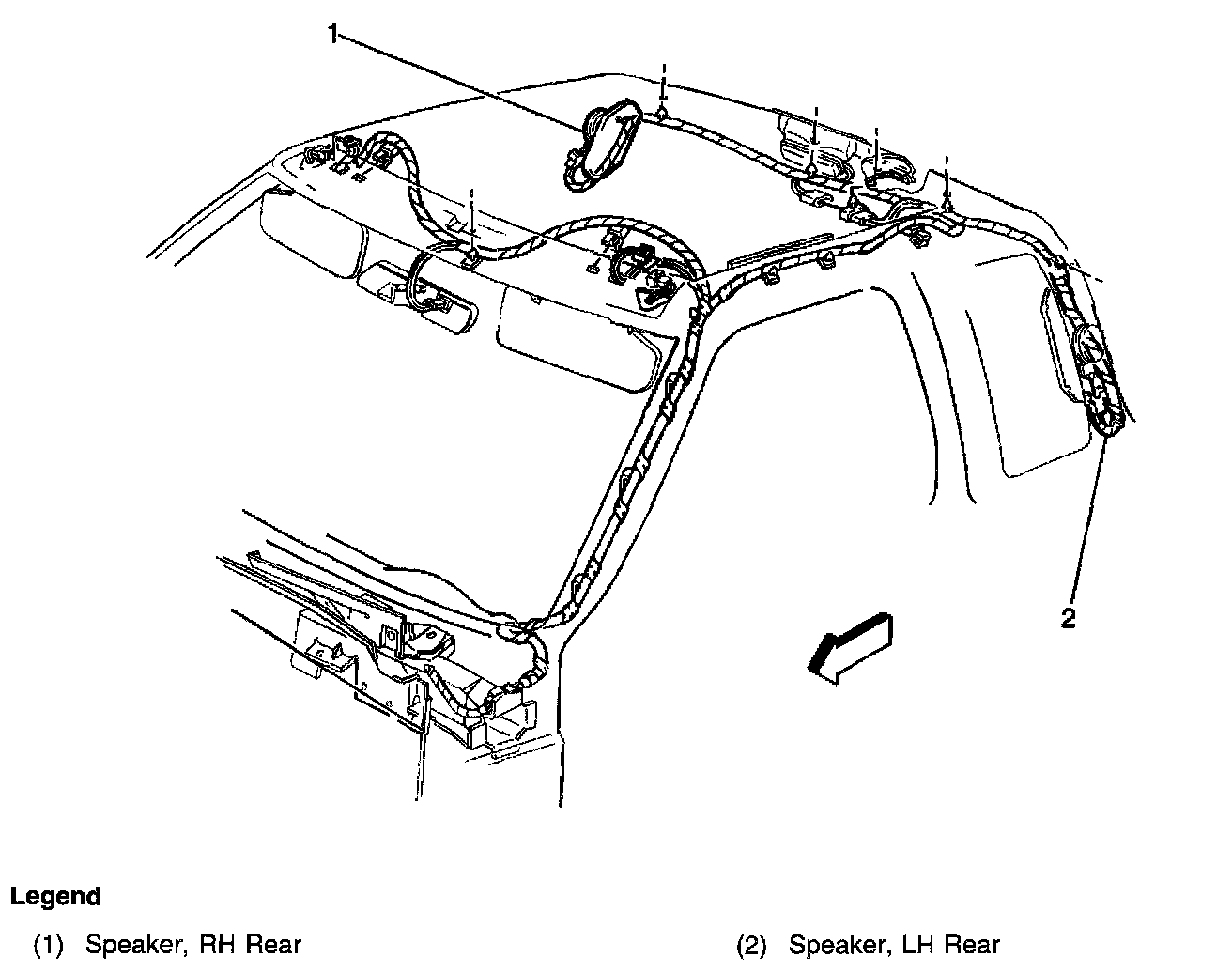 1

2

Legend

(1) Speaker, RH Rear

(2) Speaker, LH Rear