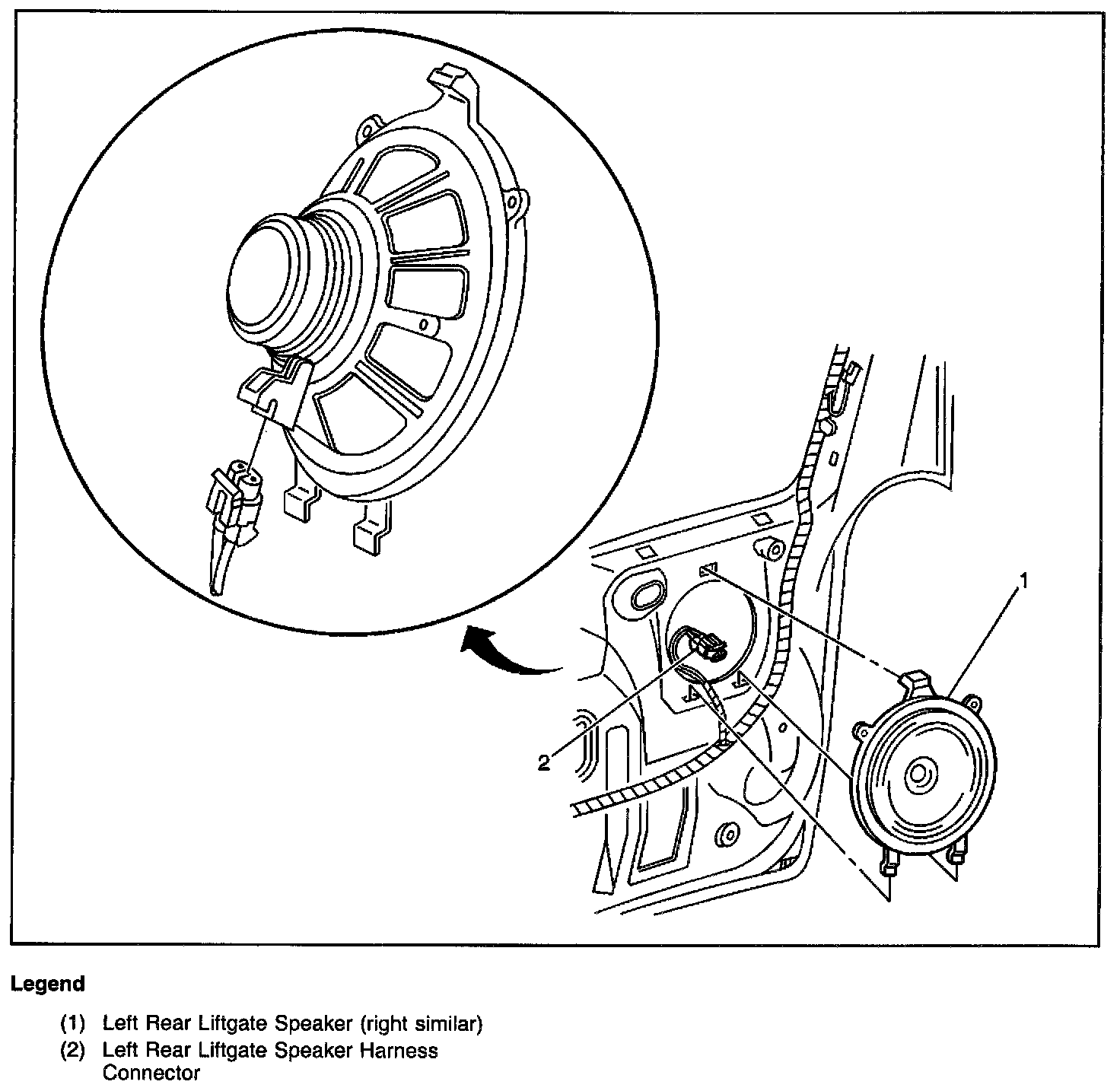 1

2

Legend

(1) Left Rear Liftgate Speaker (right similar)

(2) Left Rear Liftgate Speaker Harness Connector