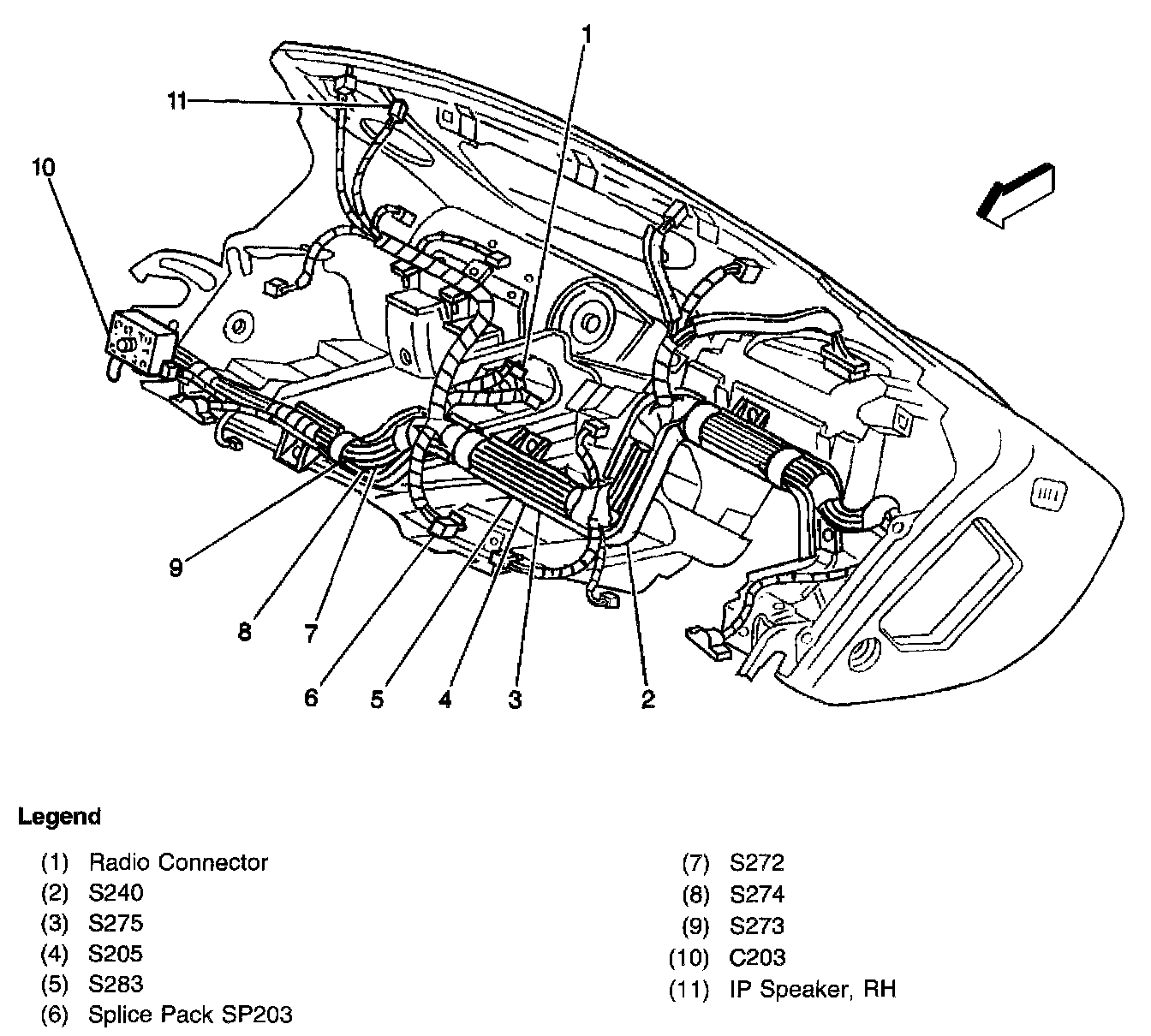 1
11
10
9
8
7
6
5
4
3
2

Legend

(1) Radio Connector
(2) S240
(3) S275
(4) S205
(5) S283
(6) Splice Pack SP203

(7) S272
(8) S274
(9) S273
(10) C203
(11) IP Speaker, RH