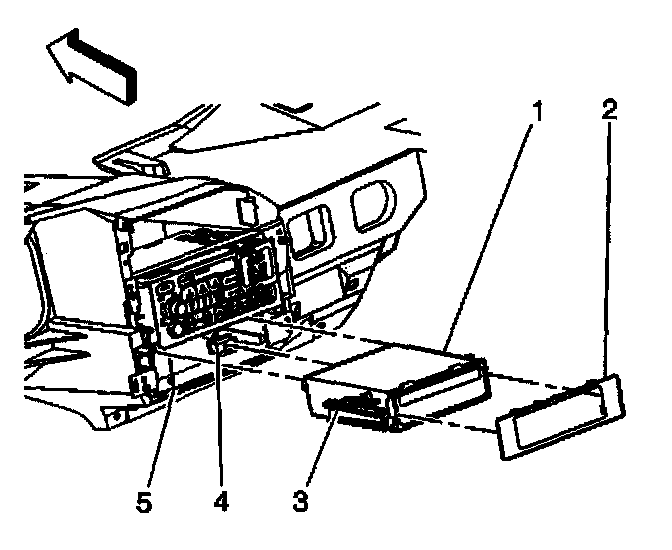 1
2
5
4
3