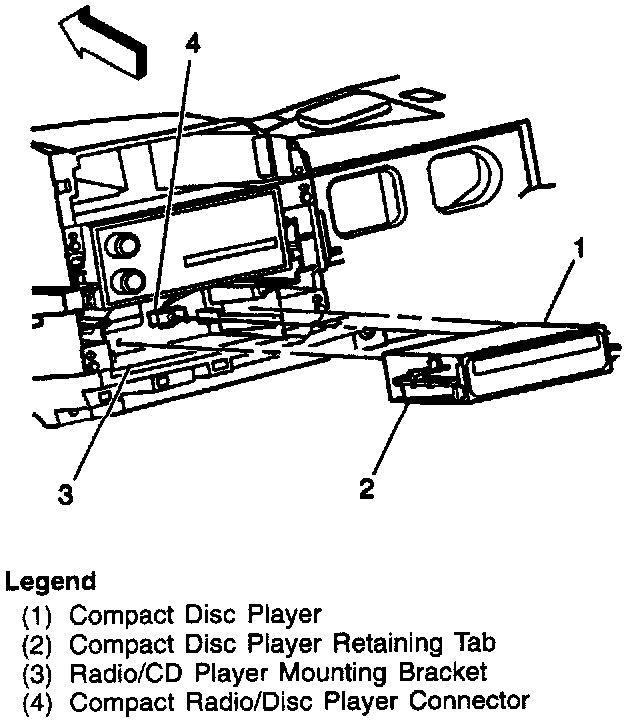 4

1

3

2

Legend
(1) Compact Disc Player
(2) Compact Disc Player Retaining Tab
(3) Radio/CD Player Mounting Bracket
(4) Compact Radio/Disc Player Connector