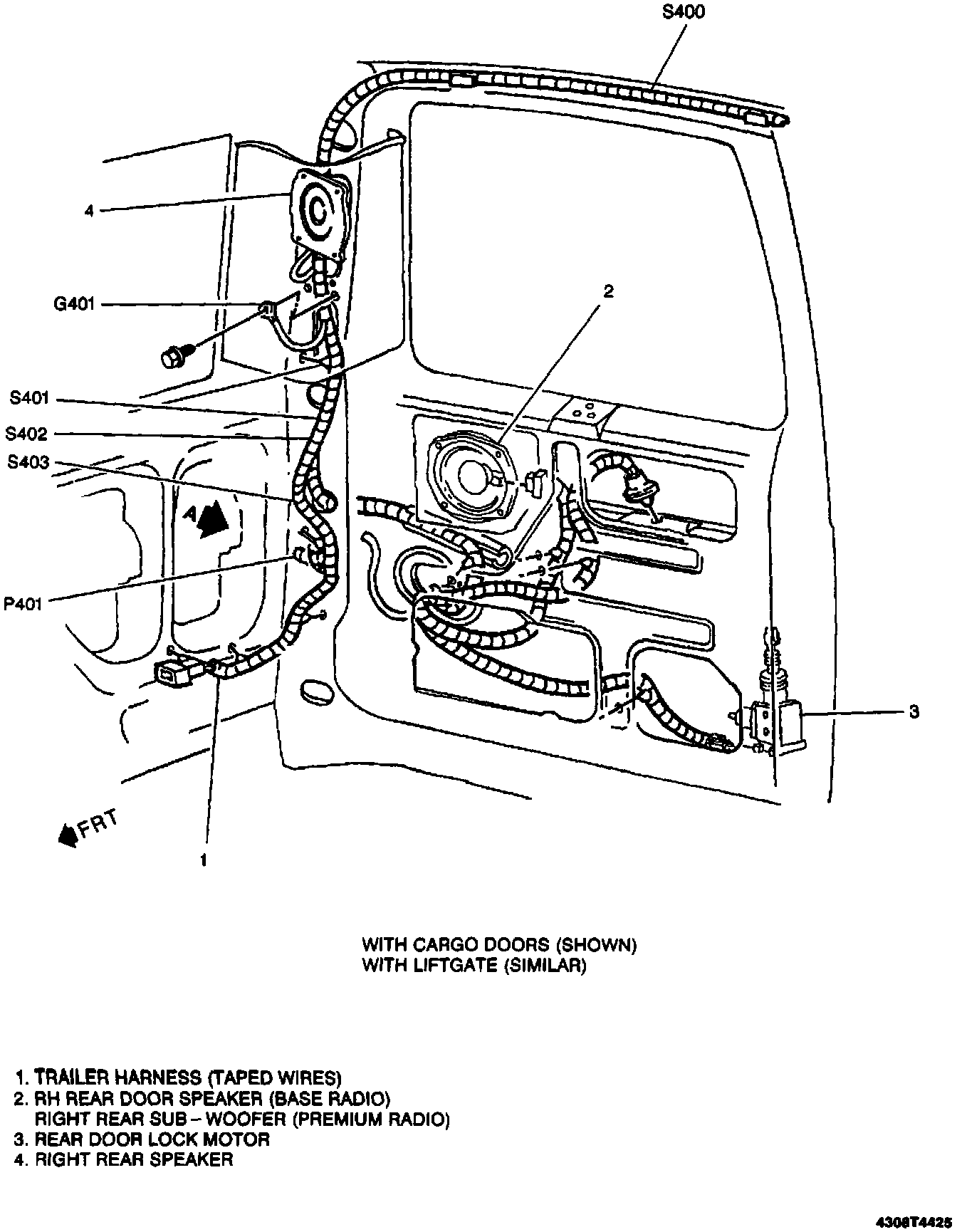 S400

4

G401

2

S401

S402

S403

A

P401

3

FRT

1

WITH CARGO DOORS (SHOWN)
WITH LIFTGATE (SIMILAR)

1. TRAILER HARNESS (TAPED WIRES)
2. RH REAR DOOR SPEAKER (BASE RADIO)
RIGHT REAR SUB – WOOFER (PREMIUM RADIO)
3. REAR DOOR LOCK MOTOR
4. RIGHT REAR SPEAKER

4308T4425