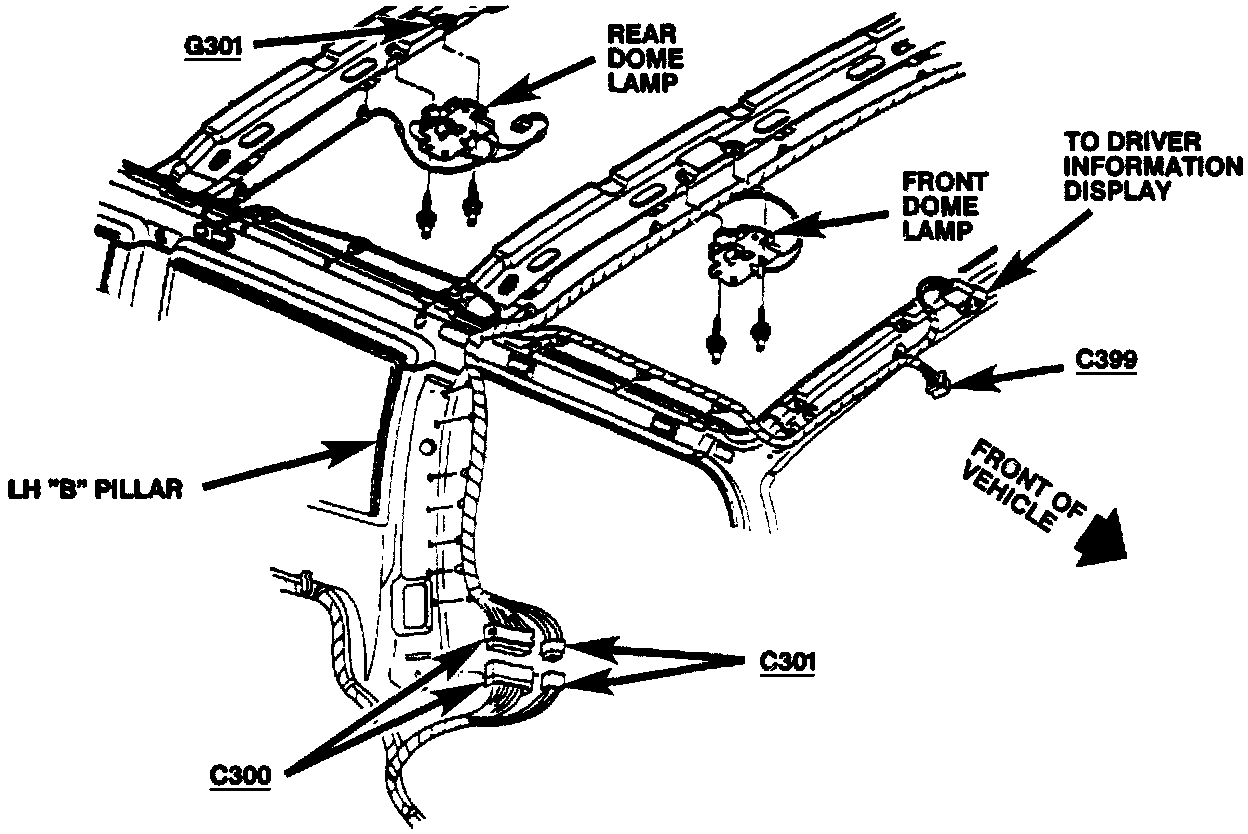 G301

REAR DOME LAMP

TO DRIVER INFORMATION DISPLAY

FRONT DOME LAMP

C399

LH "B" PILLAR

FRONT OF VEHICLE

C301

C300