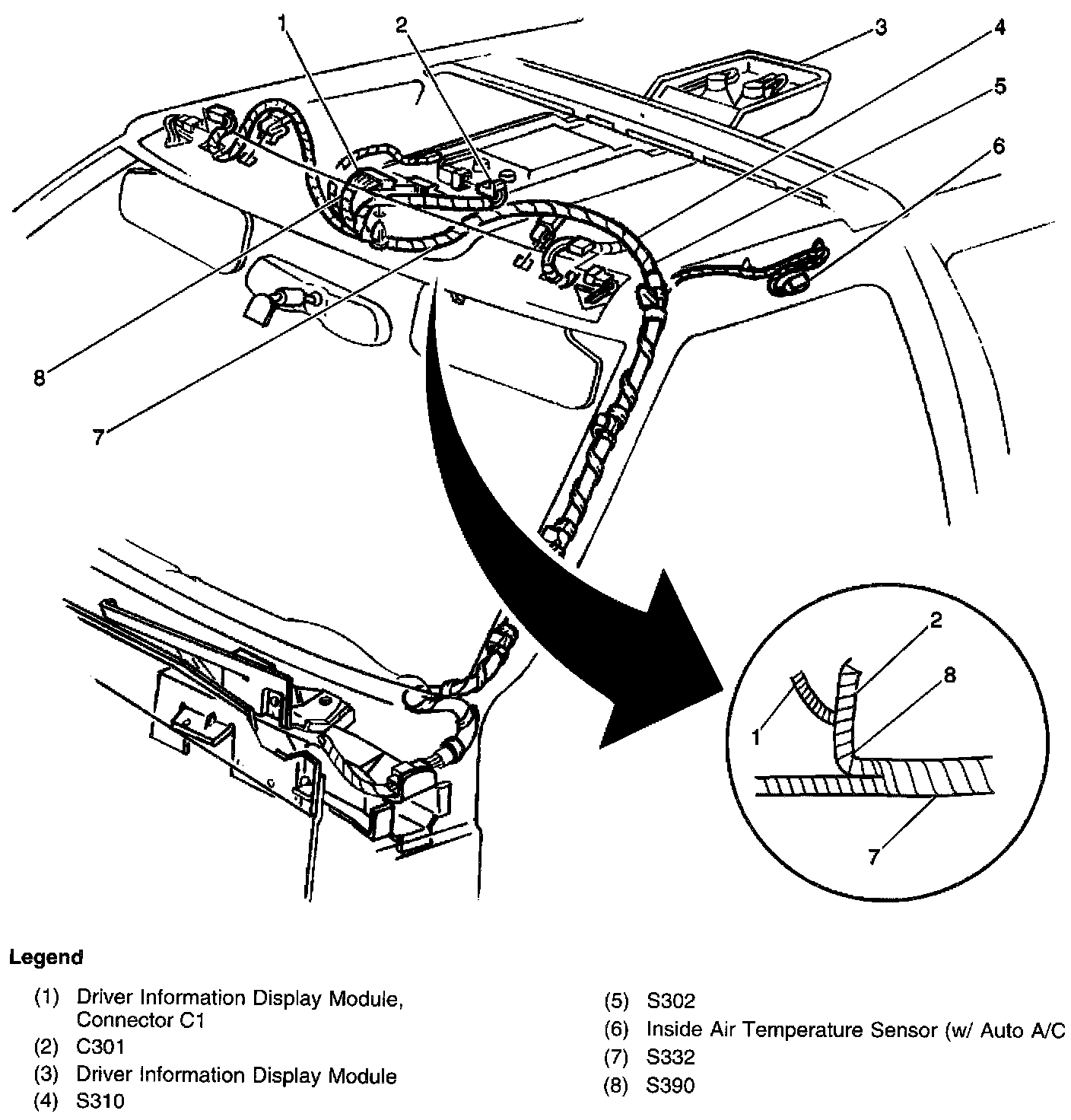 1
2
3
4
5
6
8
7

2
8
1
7

Legend

(1) Driver Information Display Module, Connector C1
(2) C301
(3) Driver Information Display Module
(4) S310

(5) S302
(6) Inside Air Temperature Sensor (w/ Auto A/C
(7) S332
(8) S390