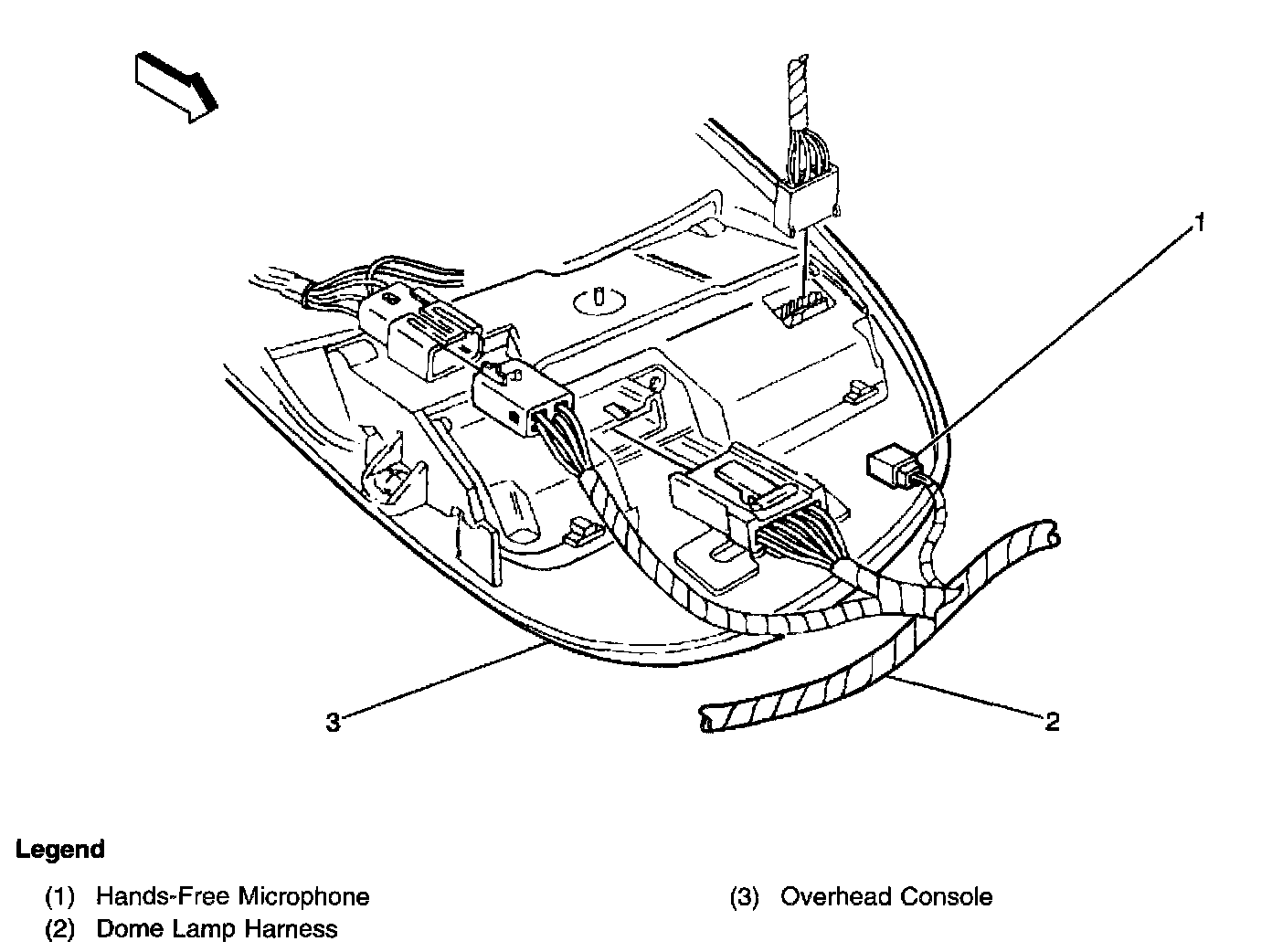 1

3

2

Legend

(1) Hands-Free Microphone

(2) Dome Lamp Harness

(3) Overhead Console