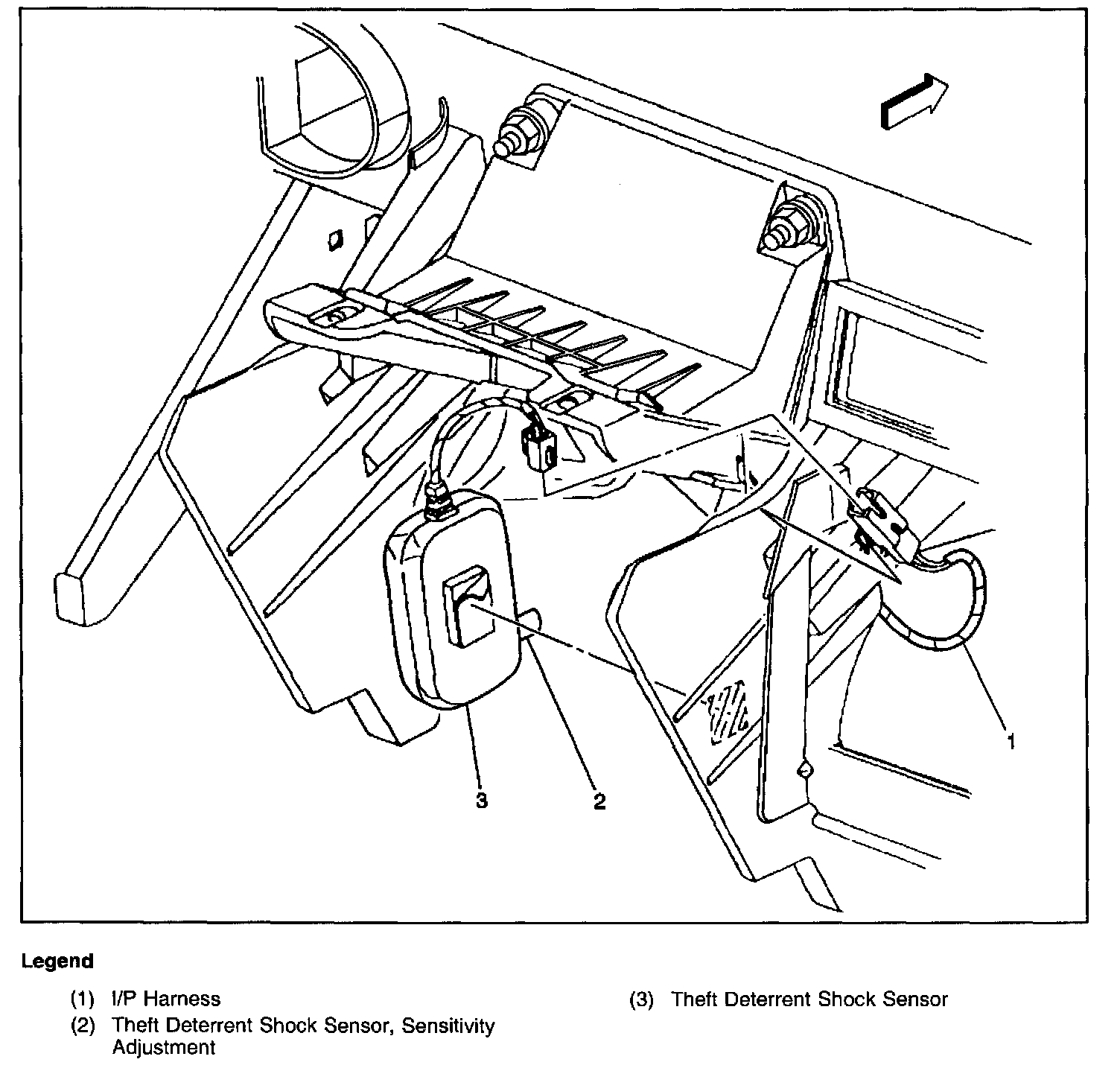 1

3

2

Legend

(1) I/P Harness

(2) Theft Deterrent Shock Sensor, Sensitivity Adjustment

(3) Theft Deterrent Shock Sensor