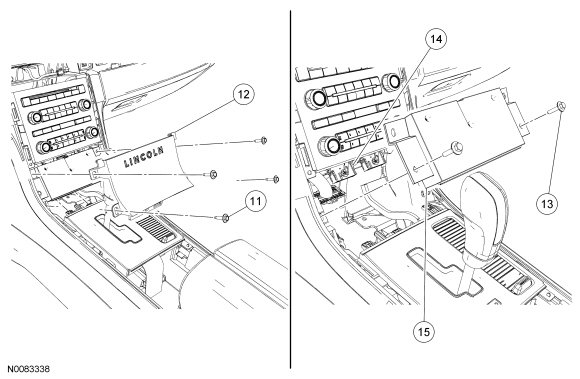 12
LINCOLN
11
14
13
15
N0083338