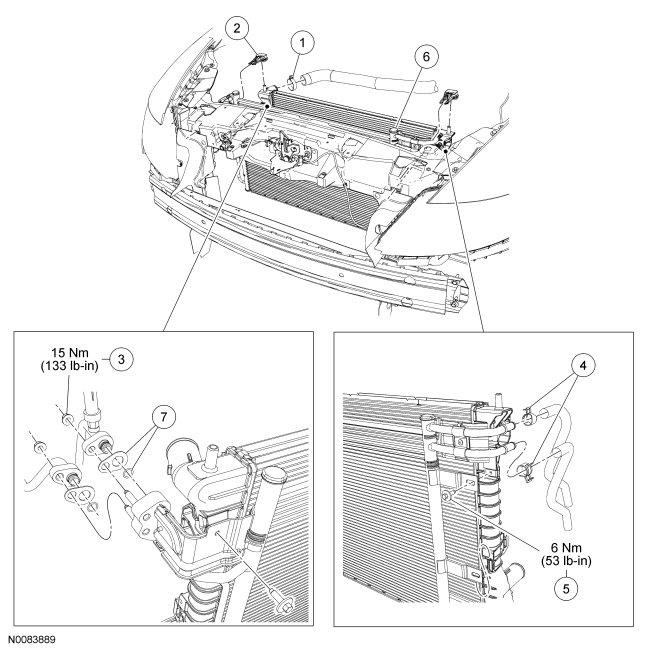 2
1
6
15 Nm
(133 lb-in)
3
7
4
6 Nm
(53 lb-in)
5
N0083889