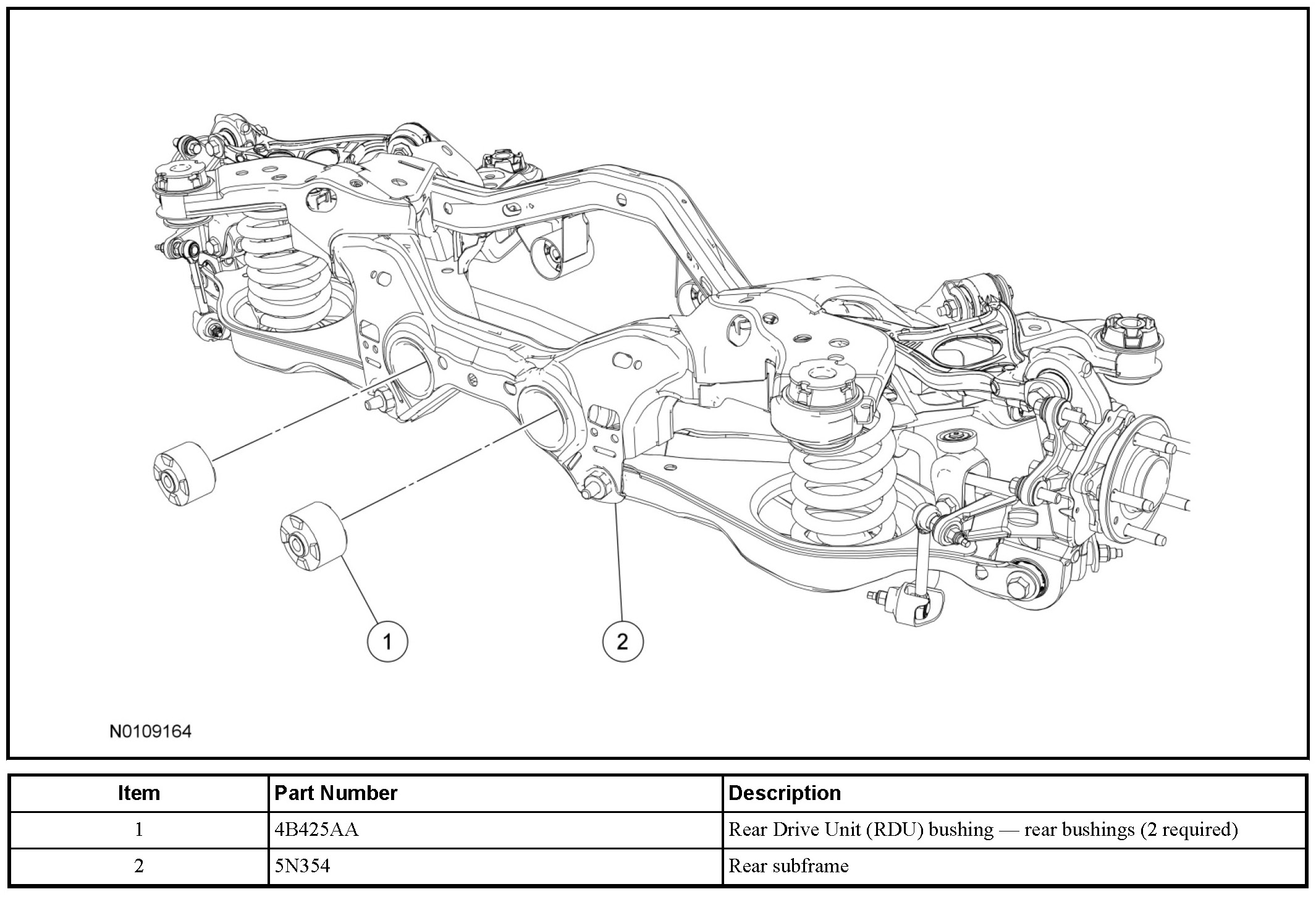 1

2

N0109164

| Item | Part Number | Description |
|---|---|---|
| 1 | 4B425AA | Rear Drive Unit (RDU) bushing — rear bushings (2 required) |
| 2 | 5N354 | Rear subframe |