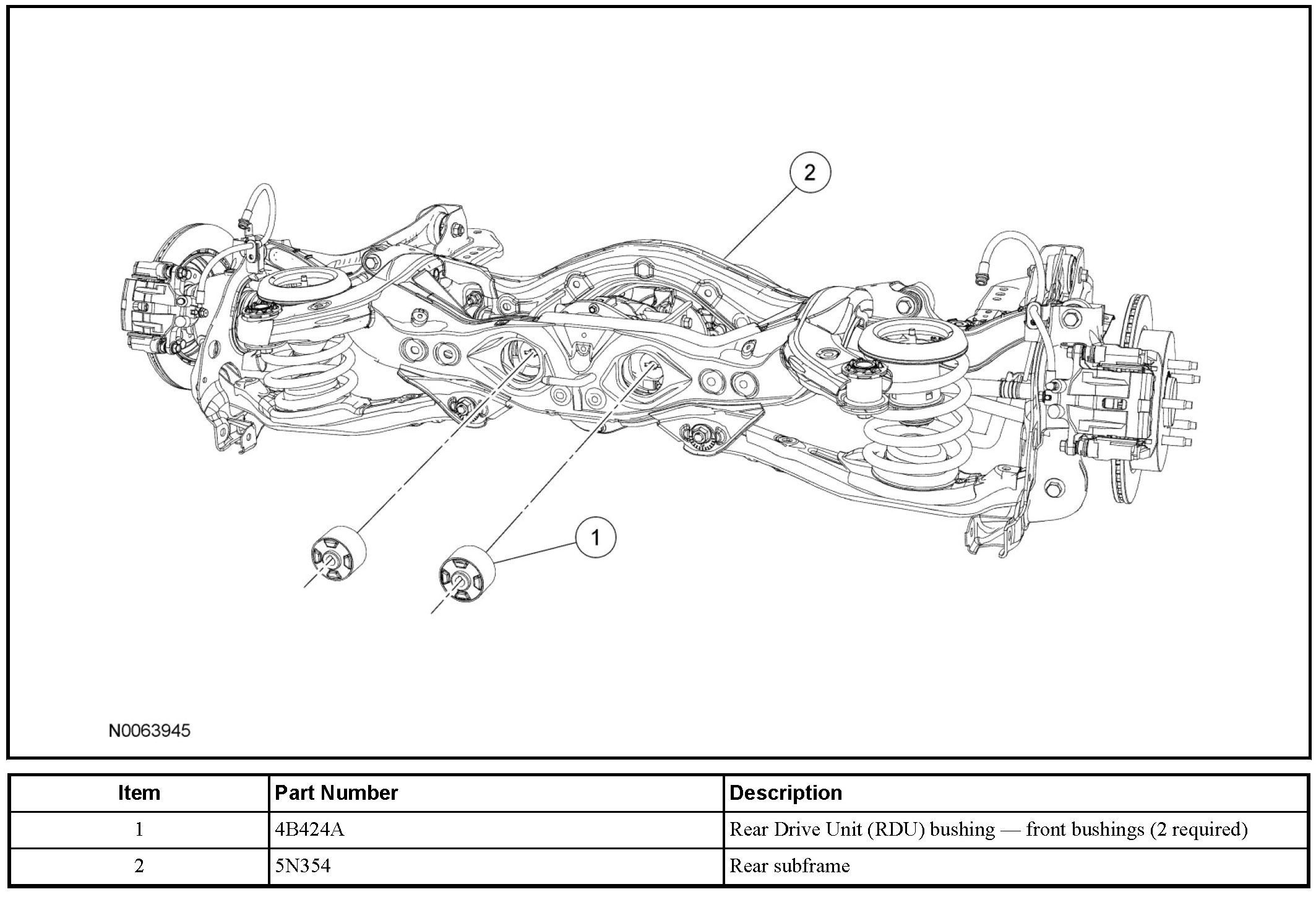 2

1

N0063945

| Item | Part Number | Description |
|---|---|---|
| 1 | 4B424A | Rear Drive Unit (RDU) bushing — front bushings (2 required) |
| 2 | 5N354 | Rear subframe |