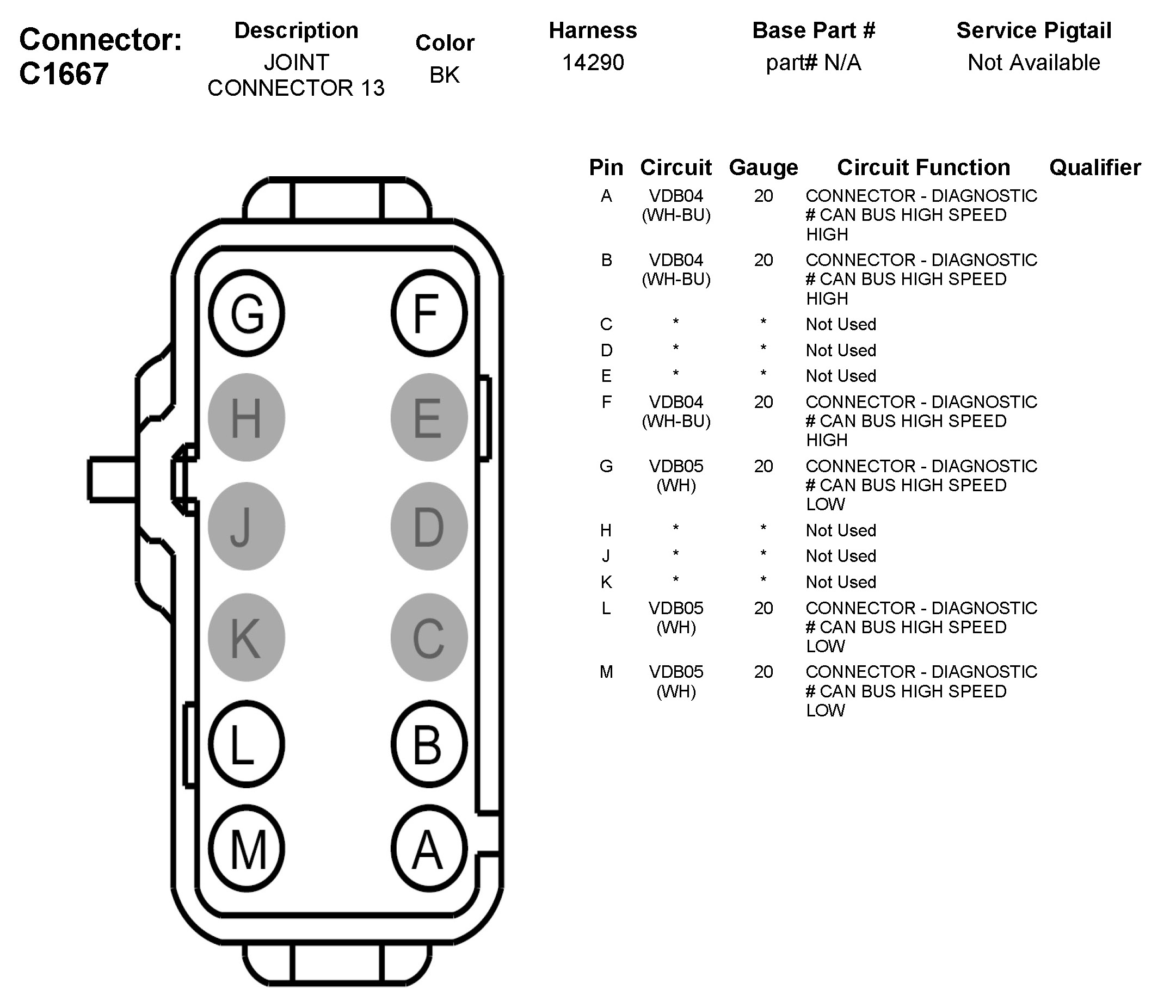 Connector: C1667

| Description | Color | Harness | Base Part # | Service Pigtail |
|---|---|---|---|---|
| JOINT CONNECTOR 13 | BK | 14290 | part# N/A | Not Available |

G F
H E
J D
K C
L B
M A

| Pin | Circuit | Gauge | Circuit Function | Qualifier |
|---|---|---|---|---|
| A | VDB04 (WH-BU) | 20 | CONNECTOR - DIAGNOSTIC # CAN BUS HIGH SPEED HIGH | |
| B | VDB04 (WH-BU) | 20 | CONNECTOR - DIAGNOSTIC # CAN BUS HIGH SPEED HIGH | |
| C | * | * | Not Used | |
| D | * | * | Not Used | |
| E | * | * | Not Used | |
| F | VDB04 (WH-BU) | 20 | CONNECTOR - DIAGNOSTIC # CAN BUS HIGH SPEED HIGH | |
| G | VDB05 (WH) | 20 | CONNECTOR - DIAGNOSTIC # CAN BUS HIGH SPEED LOW | |
| H | * | * | Not Used | |
| J | * | * | Not Used | |
| K | * | * | Not Used | |
| L | VDB05 (WH) | 20 | CONNECTOR - DIAGNOSTIC # CAN BUS HIGH SPEED LOW | |
| M | VDB05 (WH) | 20 | CONNECTOR - DIAGNOSTIC # CAN BUS HIGH SPEED LOW | |