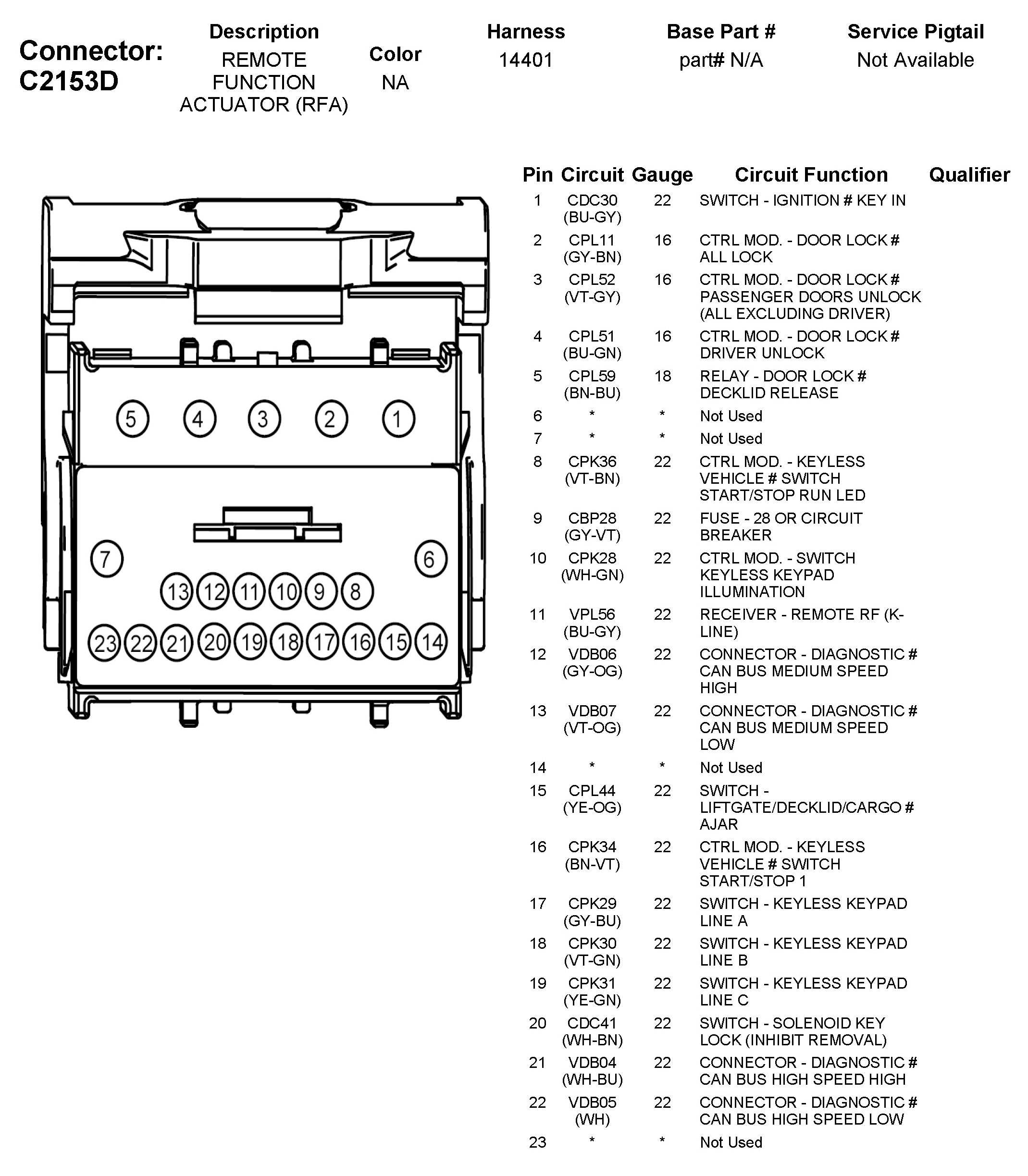 Connector: C2153D

| Description | Color | Harness | Base Part # | Service Pigtail |
|---|---|---|---|---|
| REMOTE FUNCTION ACTUATOR (RFA) | NA | 14401 | part# N/A | Not Available |

5 4 3 2 1

7 6

13 12 11 10 9 8

23 22 21 20 19 18 17 16 15 14

| Pin | Circuit | Gauge | Circuit Function | Qualifier |
|---|---|---|---|---|
| 1 | CDC30 (BU-GY) | 22 | SWITCH - IGNITION # KEY IN | |
| 2 | CPL11 (GY-BN) | 16 | CTRL MOD. - DOOR LOCK # ALL LOCK | |
| 3 | CPL52 (VT-GY) | 16 | CTRL MOD. - DOOR LOCK # PASSENGER DOORS UNLOCK (ALL EXCLUDING DRIVER) | |
| 4 | CPL51 (BU-GN) | 16 | CTRL MOD. - DOOR LOCK # DRIVER UNLOCK | |
| 5 | CPL59 (BN-BU) | 18 | RELAY - DOOR LOCK # DECKLID RELEASE | |
| 6 | * | * | Not Used | |
| 7 | * | * | Not Used | |
| 8 | CPK36 (VT-BN) | 22 | CTRL MOD. - KEYLESS VEHICLE # SWITCH START/STOP RUN LED | |
| 9 | CBP28 (GY-VT) | 22 | FUSE - 28 OR CIRCUIT BREAKER | |
| 10 | CPK28 (WH-GN) | 22 | CTRL MOD. - SWITCH KEYLESS KEYPAD ILLUMINATION | |
| 11 | VPL56 (BU-GY) | 22 | RECEIVER - REMOTE RF (K-LINE) | |
| 12 | VDB06 (GY-OG) | 22 | CONNECTOR - DIAGNOSTIC # CAN BUS MEDIUM SPEED HIGH | |
| 13 | VDB07 (VT-OG) | 22 | CONNECTOR - DIAGNOSTIC # CAN BUS MEDIUM SPEED LOW | |
| 14 | * | * | Not Used | |
| 15 | CPL44 (YE-OG) | 22 | SWITCH - LIFTGATE/DECKLID/CARGO # AJAR | |
| 16 | CPK34 (BN-VT) | 22 | CTRL MOD. - KEYLESS VEHICLE # SWITCH START/STOP 1 | |
| 17 | CPK29 (GY-BU) | 22 | SWITCH - KEYLESS KEYPAD LINE A | |
| 18 | CPK30 (VT-GN) | 22 | SWITCH - KEYLESS KEYPAD LINE B | |
| 19 | CPK31 (YE-GN) | 22 | SWITCH - KEYLESS KEYPAD LINE C | |
| 20 | CDC41 (WH-BN) | 22 | SWITCH - SOLENOID KEY LOCK (INHIBIT REMOVAL) | |
| 21 | VDB04 (WH-BU) | 22 | CONNECTOR - DIAGNOSTIC # CAN BUS HIGH SPEED HIGH | |
| 22 | VDB05 (WH) | 22 | CONNECTOR - DIAGNOSTIC # CAN BUS HIGH SPEED LOW | |
| 23 | * | * | Not Used | |