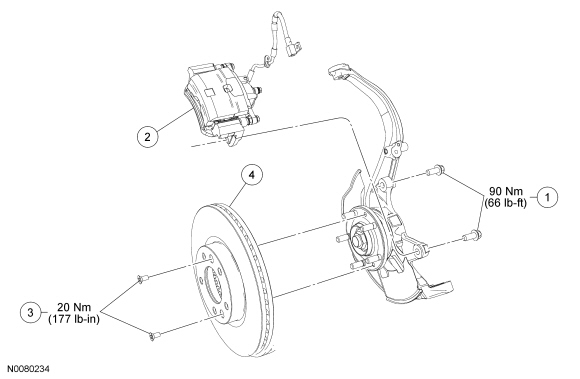 2

4

90 Nm
(66 lb-ft)

1

3

20 Nm
(177 lb-in)

N0080234