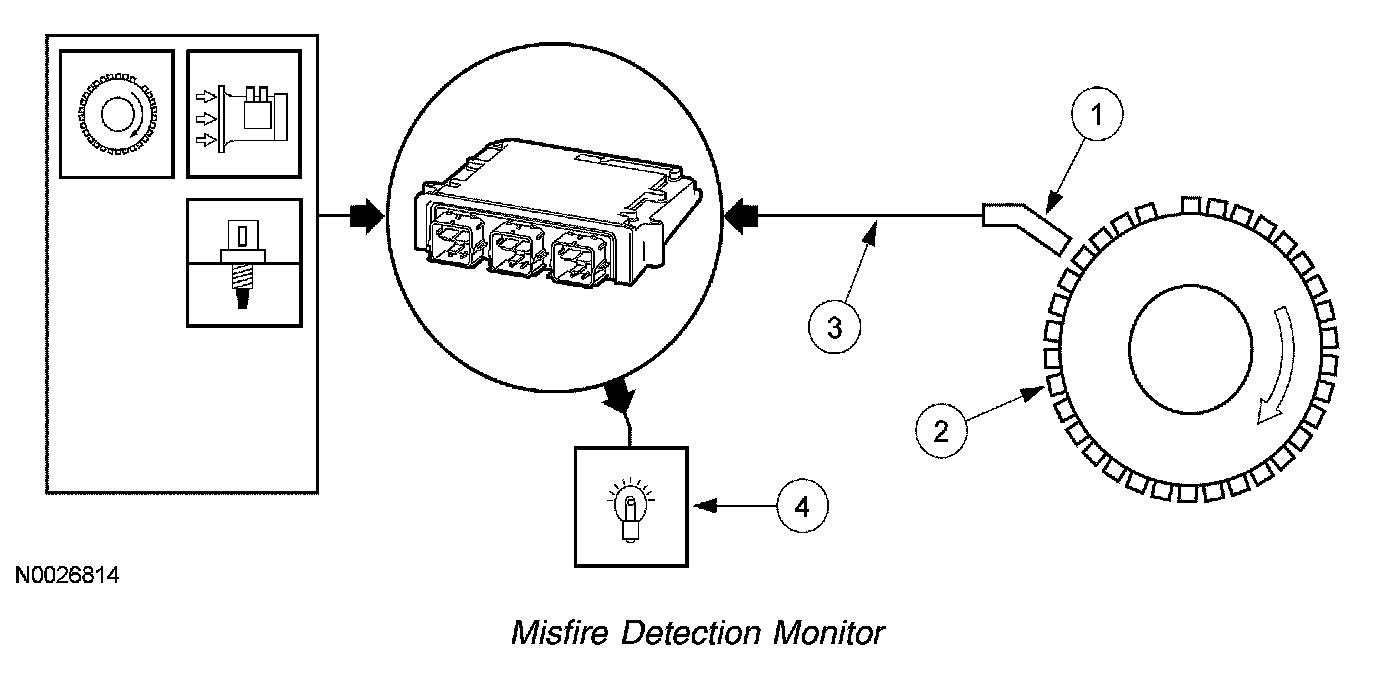 1

3

2

4

N0026814

Misfire Detection Monitor