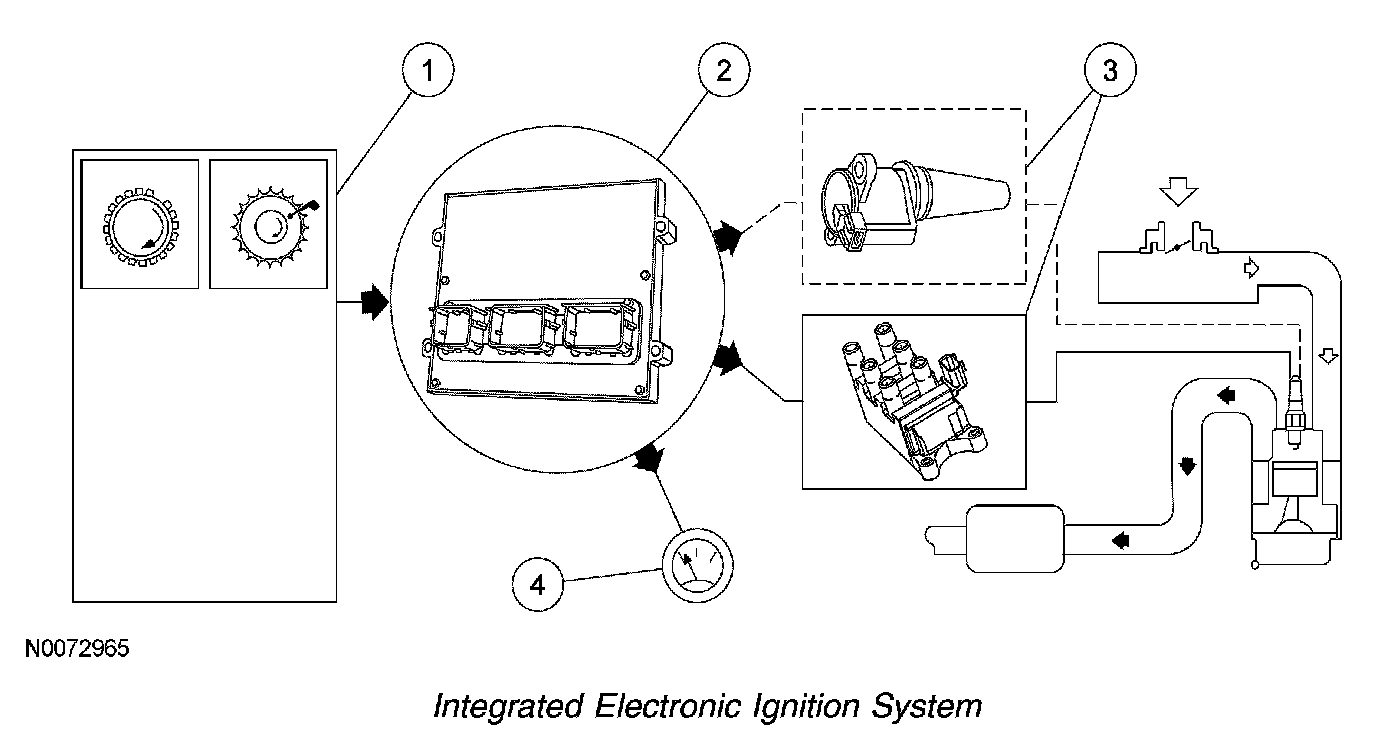 1

2

3

4

N0072965

Integrated Electronic Ignition System