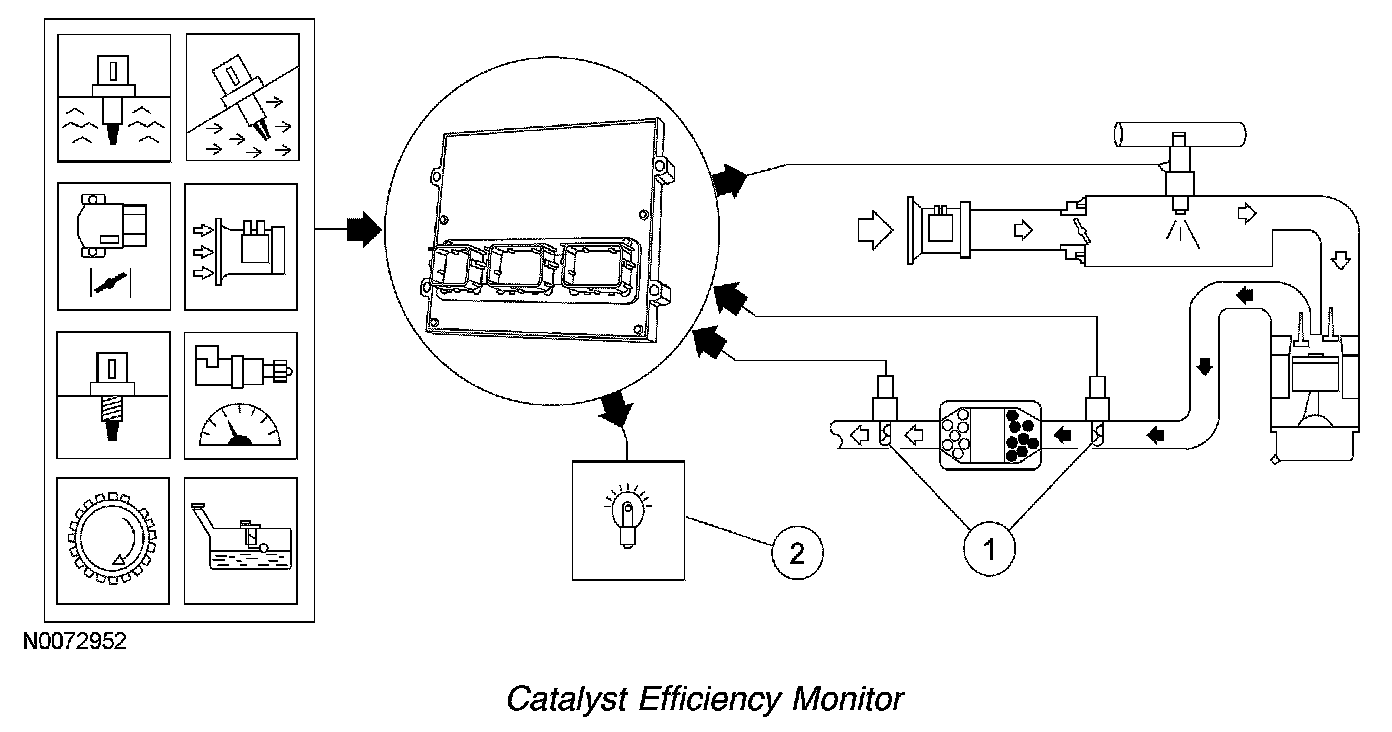 2

1

N0072952

Catalyst Efficiency Monitor