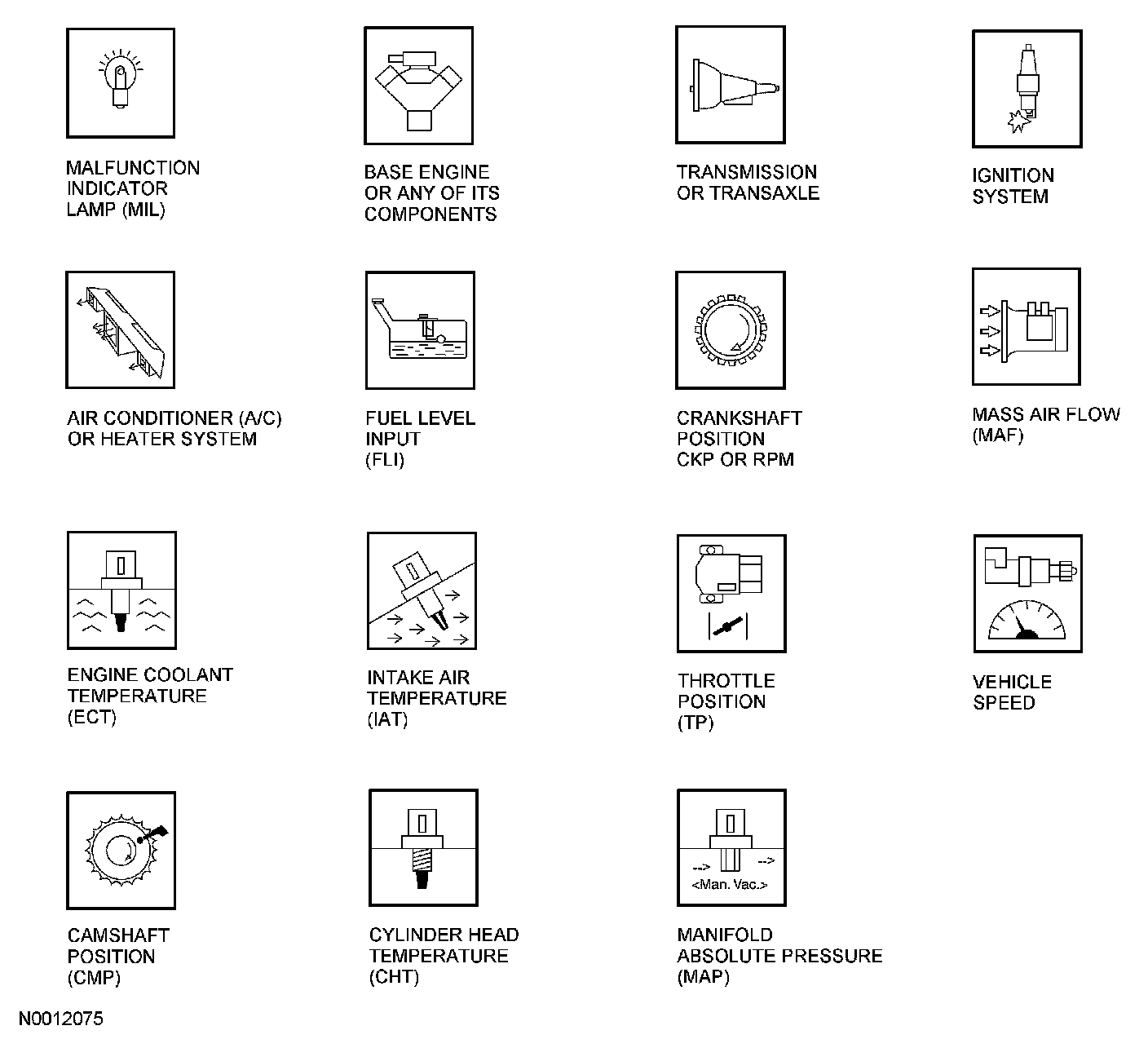 MALFUNCTION INDICATOR LAMP (MIL)

BASE ENGINE OR ANY OF ITS COMPONENTS

TRANSMISSION OR TRANSAXLE

IGNITION SYSTEM

AIR CONDITIONER (A/C) OR HEATER SYSTEM

FUEL LEVEL INPUT (FLI)

CRANKSHAFT POSITION CKP OR RPM

MASS AIR FLOW (MAF)

ENGINE COOLANT TEMPERATURE (ECT)

INTAKE AIR TEMPERATURE (IAT)

THROTTLE POSITION (TP)

VEHICLE SPEED

CAMSHAFT POSITION (CMP)

CYLINDER HEAD TEMPERATURE (CHT)

<Man. Vac.>

MANIFOLD ABSOLUTE PRESSURE (MAP)

N0012075