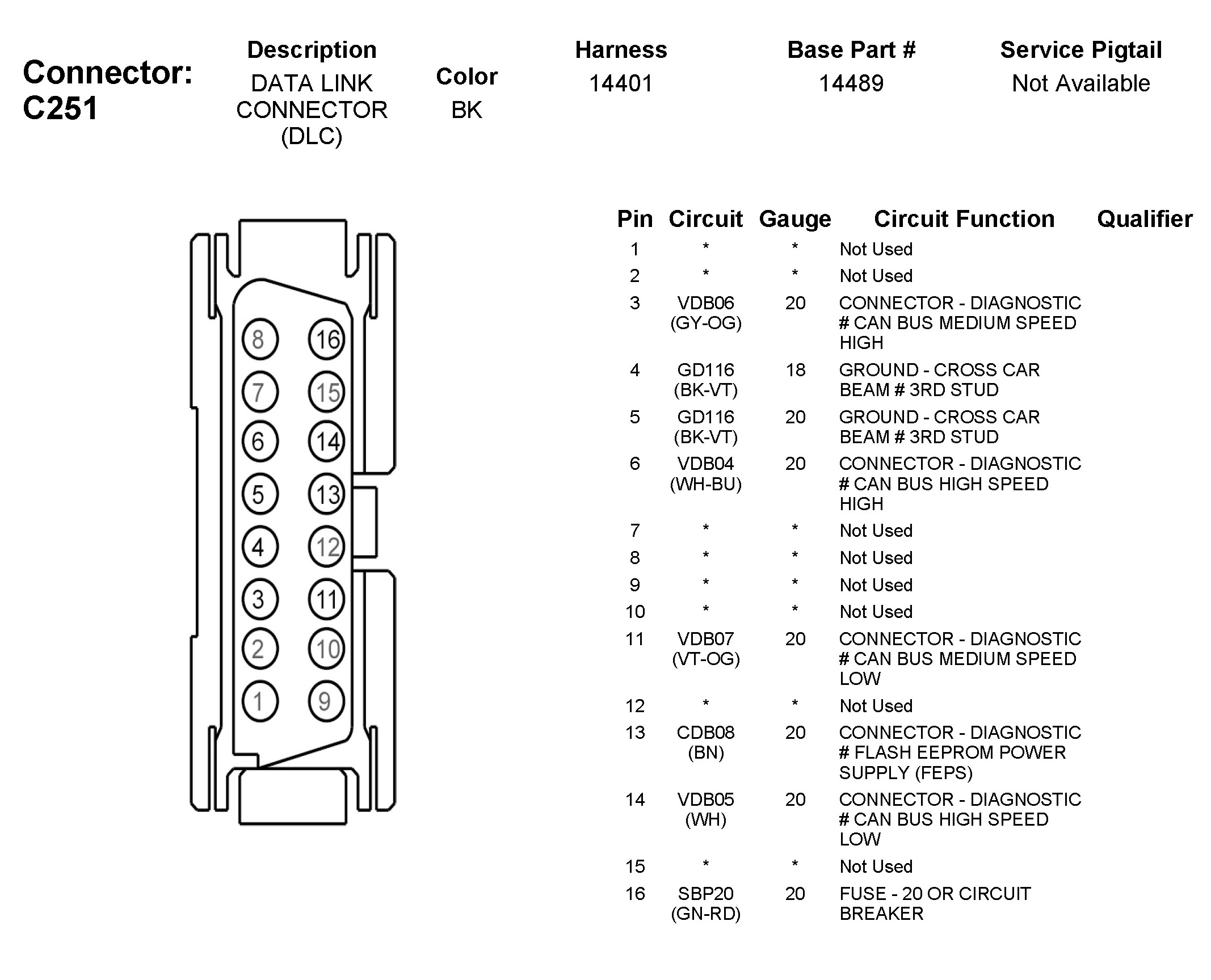 Connector: C251

| Description | Color | Harness | Base Part # | Service Pigtail |
|---|---|---|---|---|
| DATA LINK CONNECTOR (DLC) | BK | 14401 | 14489 | Not Available |

8 16
7 15
6 14
5 13
4 12
3 11
2 10
1 9

| Pin | Circuit | Gauge | Circuit Function | Qualifier |
|---|---|---|---|---|
| 1 | * | * | Not Used | |
| 2 | * | * | Not Used | |
| 3 | VDB06 (GY-OG) | 20 | CONNECTOR - DIAGNOSTIC # CAN BUS MEDIUM SPEED HIGH | |
| 4 | GD116 (BK-VT) | 18 | GROUND - CROSS CAR BEAM # 3RD STUD | |
| 5 | GD116 (BK-VT) | 20 | GROUND - CROSS CAR BEAM # 3RD STUD | |
| 6 | VDB04 (WH-BU) | 20 | CONNECTOR - DIAGNOSTIC # CAN BUS HIGH SPEED HIGH | |
| 7 | * | * | Not Used | |
| 8 | * | * | Not Used | |
| 9 | * | * | Not Used | |
| 10 | * | * | Not Used | |
| 11 | VDB07 (VT-OG) | 20 | CONNECTOR - DIAGNOSTIC # CAN BUS MEDIUM SPEED LOW | |
| 12 | * | * | Not Used | |
| 13 | CDB08 (BN) | 20 | CONNECTOR - DIAGNOSTIC # FLASH EEPROM POWER SUPPLY (FEPS) | |
| 14 | VDB05 (WH) | 20 | CONNECTOR - DIAGNOSTIC # CAN BUS HIGH SPEED LOW | |
| 15 | * | * | Not Used | |
| 16 | SBP20 (GN-RD) | 20 | FUSE - 20 OR CIRCUIT BREAKER | |