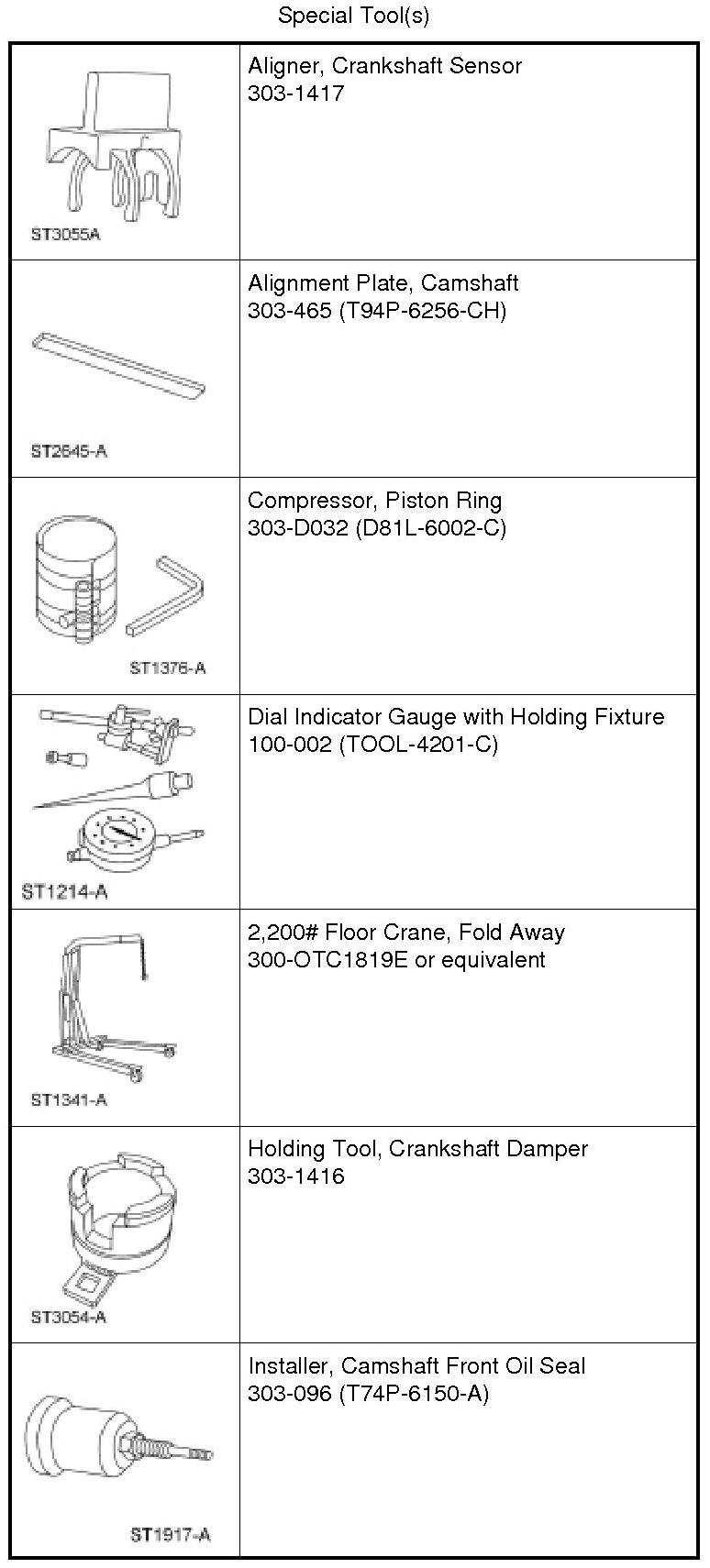 Special Tool(s)

| | |
|---|---|
| ST3055A | Aligner, Crankshaft Sensor 303-1417 |
| ST2645-A | Alignment Plate, Camshaft 303-465 (T94P-6256-CH) |
| ST1376-A | Compressor, Piston Ring 303-D032 (D81L-6002-C) |
| ST1214-A | Dial Indicator Gauge with Holding Fixture 100-002 (TOOL-4201-C) |
| ST1341-A | 2,200# Floor Crane, Fold Away 300-OTC1819E or equivalent |
| ST3054-A | Holding Tool, Crankshaft Damper 303-1416 |
| ST1917-A | Installer, Camshaft Front Oil Seal 303-096 (T74P-6150-A) |