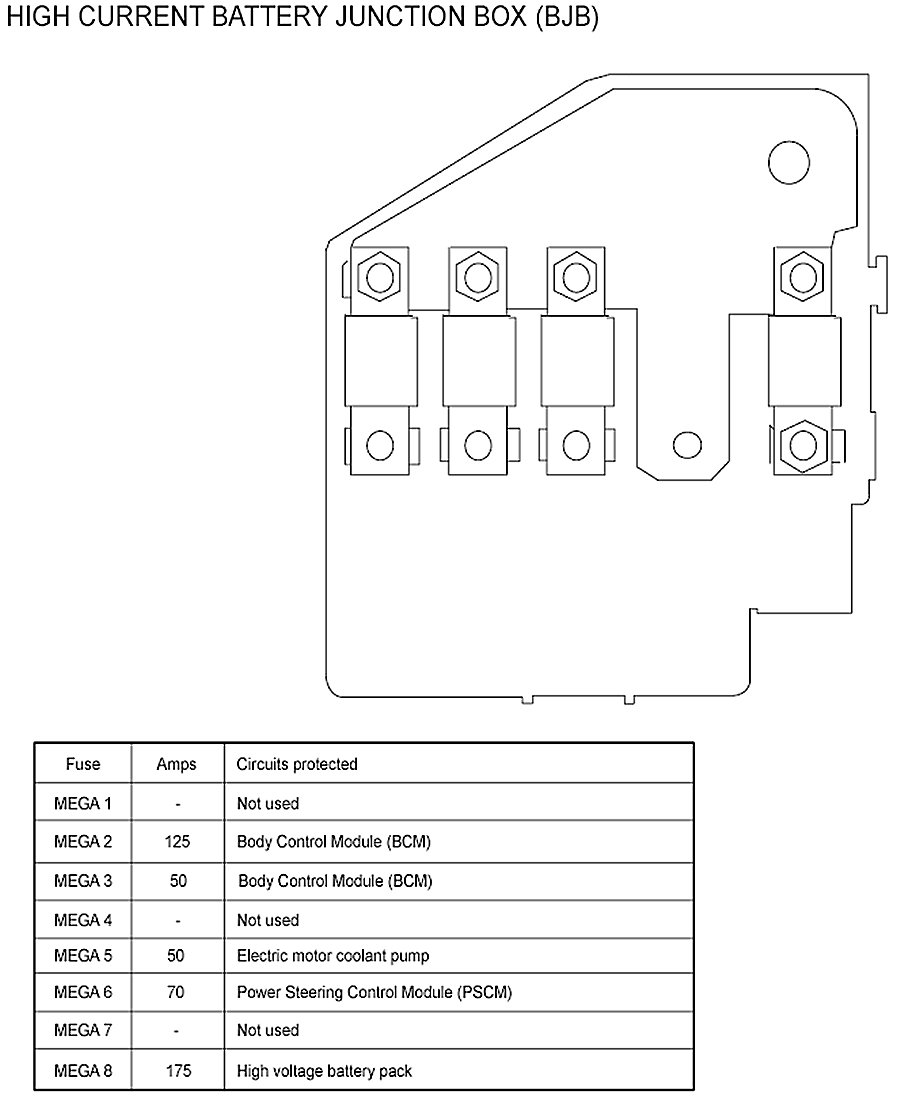 HIGH CURRENT BATTERY JUNCTION BOX (BJB)

| Fuse | Amps | Circuits protected |
|---|---|---|
| MEGA 1 | - | Not used |
| MEGA 2 | 125 | Body Control Module (BCM) |
| MEGA 3 | 50 | Body Control Module (BCM) |
| MEGA 4 | - | Not used |
| MEGA 5 | 50 | Electric motor coolant pump |
| MEGA 6 | 70 | Power Steering Control Module (PSCM) |
| MEGA 7 | - | Not used |
| MEGA 8 | 175 | High voltage battery pack |