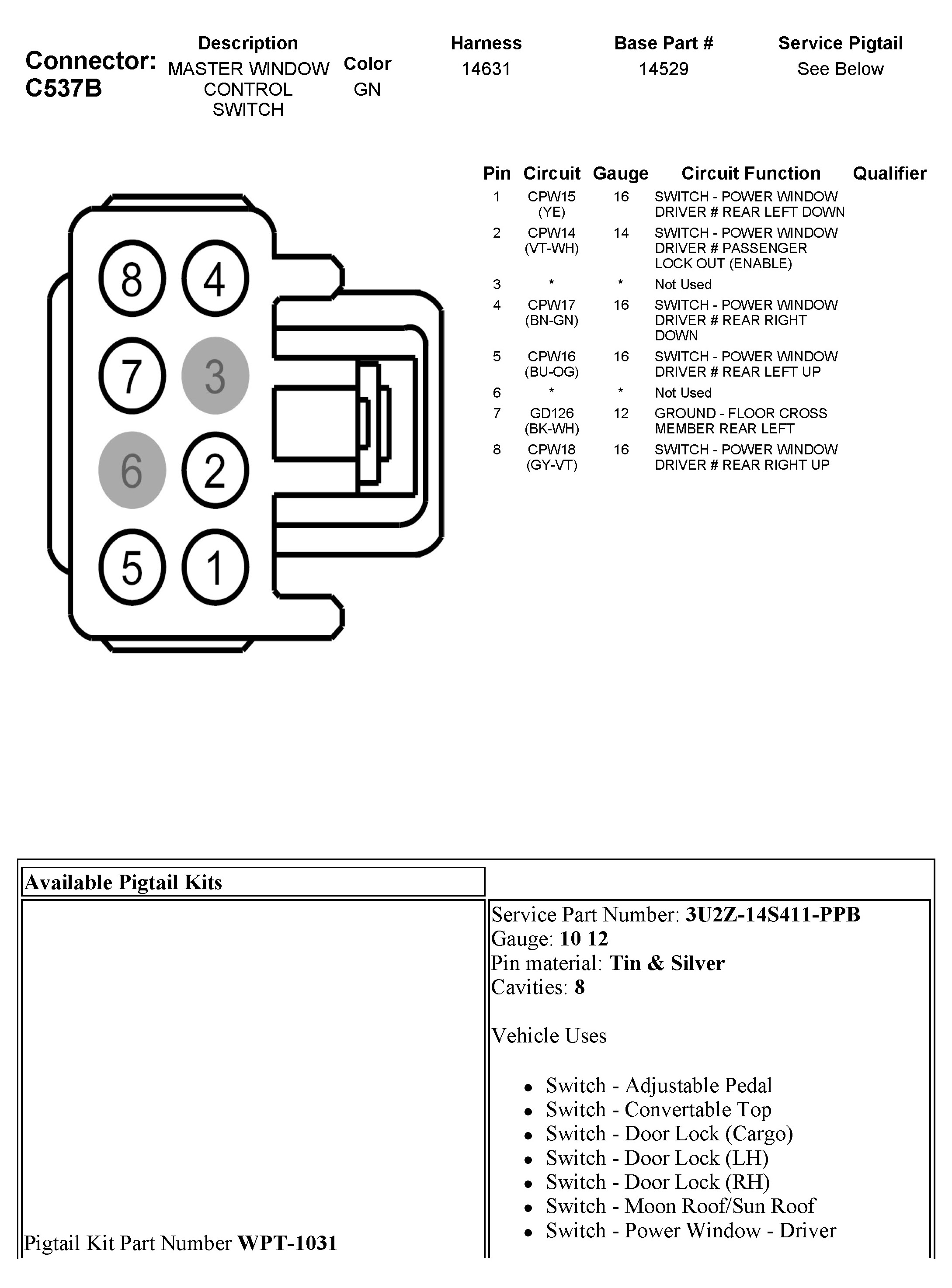 Connector: C537B

| Description | Color | Harness | Base Part # | Service Pigtail |
|---|---|---|---|---|
| MASTER WINDOW CONTROL SWITCH | GN | 14631 | 14529 | See Below |

8 4
7 3
6 2
5 1

| Pin | Circuit | Gauge | Circuit Function | Qualifier |
|---|---|---|---|---|
| 1 | CPW15 (YE) | 16 | SWITCH - POWER WINDOW DRIVER # REAR LEFT DOWN | |
| 2 | CPW14 (VT-WH) | 14 | SWITCH - POWER WINDOW DRIVER # PASSENGER LOCK OUT (ENABLE) | |
| 3 | * | * | Not Used | |
| 4 | CPW17 (BN-GN) | 16 | SWITCH - POWER WINDOW DRIVER # REAR RIGHT DOWN | |
| 5 | CPW16 (BU-OG) | 16 | SWITCH - POWER WINDOW DRIVER # REAR LEFT UP | |
| 6 | * | * | Not Used | |
| 7 | GD126 (BK-WH) | 12 | GROUND - FLOOR CROSS MEMBER REAR LEFT | |
| 8 | CPW18 (GY-VT) | 16 | SWITCH - POWER WINDOW DRIVER # REAR RIGHT UP | |

Available Pigtail Kits

Pigtail Kit Part Number **WPT-1031**

Service Part Number: **3U2Z-14S411-PPB**
Gauge: **10 12**
Pin material: **Tin & Silver**
Cavities: **8**

Vehicle Uses

- Switch - Adjustable Pedal
- Switch - Convertable Top
- Switch - Door Lock (Cargo)
- Switch - Door Lock (LH)
- Switch - Door Lock (RH)
- Switch - Moon Roof/Sun Roof
- Switch - Power Window - Driver