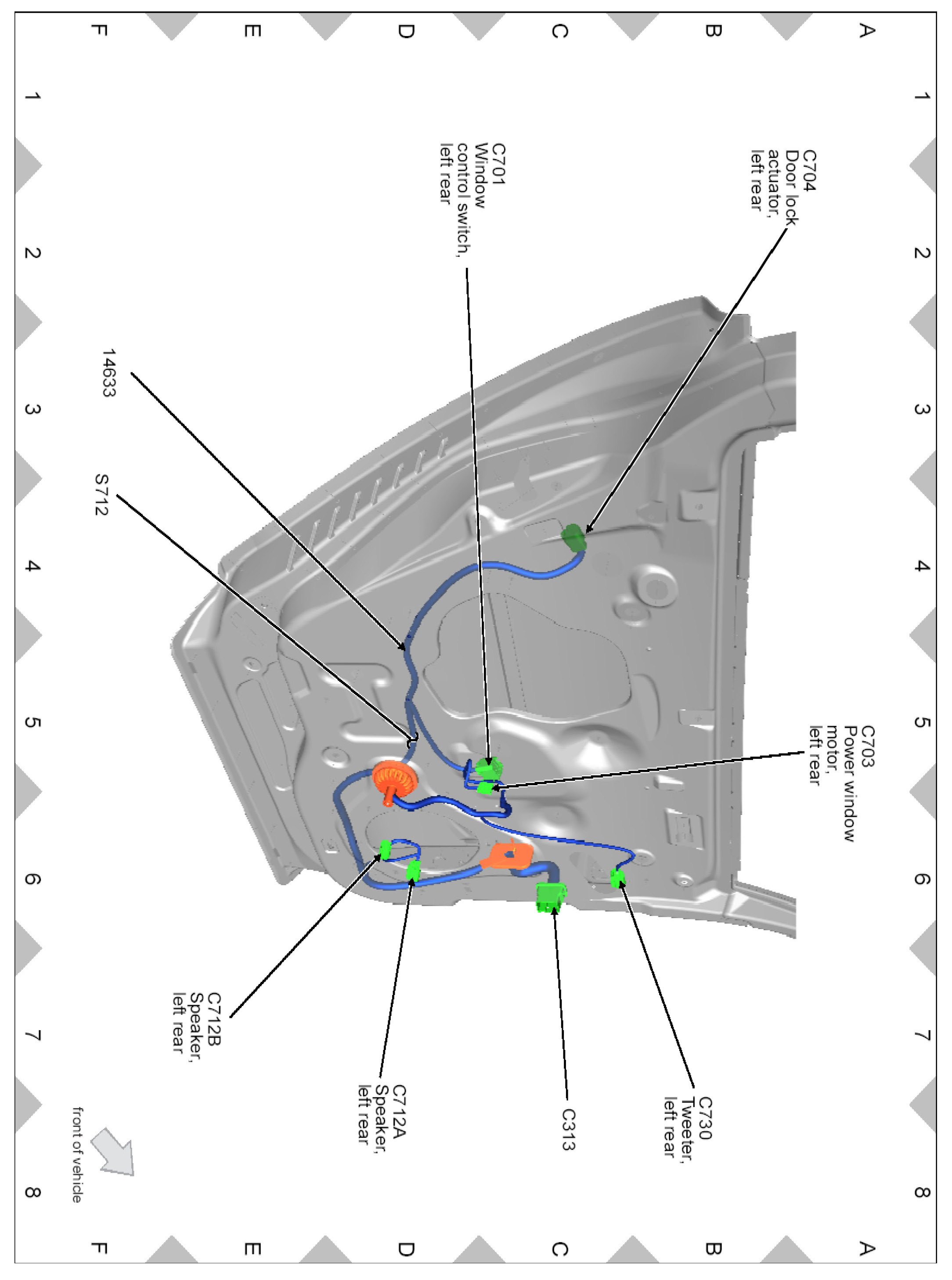 A B C D E F

1 2 3 4 5 6 7 8

C704
Door lock actuator, left rear

C701
Window control switch, left rear

14633

S712

C703
Power window motor, left rear

C730
Tweeter, left rear

C313

C712A
Speaker, left rear

C712B
Speaker, left rear

front of vehicle

1 2 3 4 5 6 7 8

A B C D E F