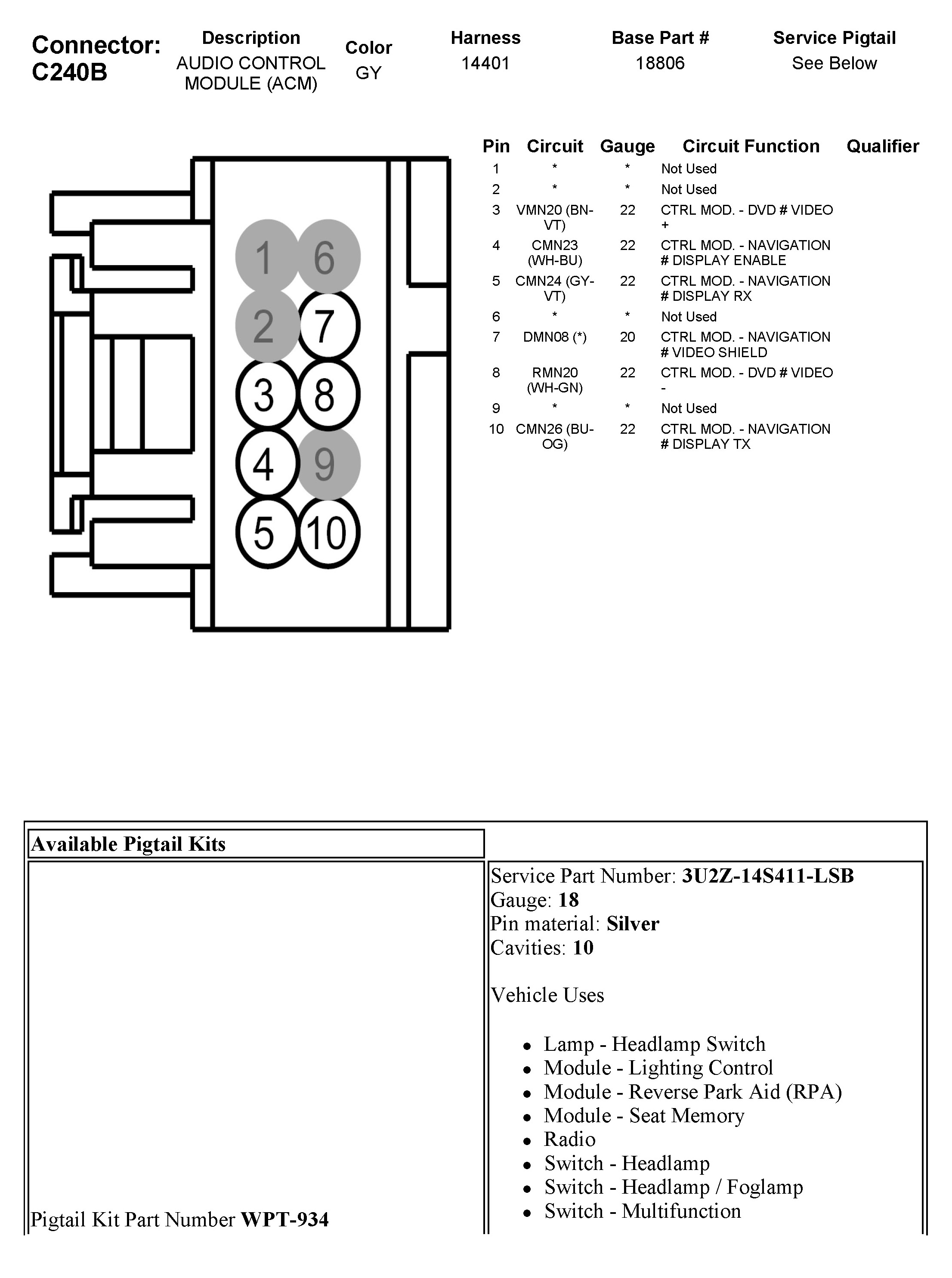 Connector: C240B

| Description | Color | Harness | Base Part # | Service Pigtail |
|---|---|---|---|---|
| AUDIO CONTROL MODULE (ACM) | GY | 14401 | 18806 | See Below |

1 6
2 7
3 8
4 9
5 10

| Pin | Circuit | Gauge | Circuit Function | Qualifier |
|---|---|---|---|---|
| 1 | * | * | Not Used | |
| 2 | * | * | Not Used | |
| 3 | VMN20 (BN-VT) | 22 | CTRL MOD. - DVD # VIDEO + | |
| 4 | CMN23 (WH-BU) | 22 | CTRL MOD. - NAVIGATION # DISPLAY ENABLE | |
| 5 | CMN24 (GY-VT) | 22 | CTRL MOD. - NAVIGATION # DISPLAY RX | |
| 6 | * | * | Not Used | |
| 7 | DMN08 (*) | 20 | CTRL MOD. - NAVIGATION # VIDEO SHIELD | |
| 8 | RMN20 (WH-GN) | 22 | CTRL MOD. - DVD # VIDEO - | |
| 9 | * | * | Not Used | |
| 10 | CMN26 (BU-OG) | 22 | CTRL MOD. - NAVIGATION # DISPLAY TX | |

Available Pigtail Kits

Pigtail Kit Part Number WPT-934

Service Part Number: 3U2Z-14S411-LSB
Gauge: 18
Pin material: Silver
Cavities: 10

Vehicle Uses

- Lamp - Headlamp Switch
- Module - Lighting Control
- Module - Reverse Park Aid (RPA)
- Module - Seat Memory
- Radio
- Switch - Headlamp
- Switch - Headlamp / Foglamp
- Switch - Multifunction