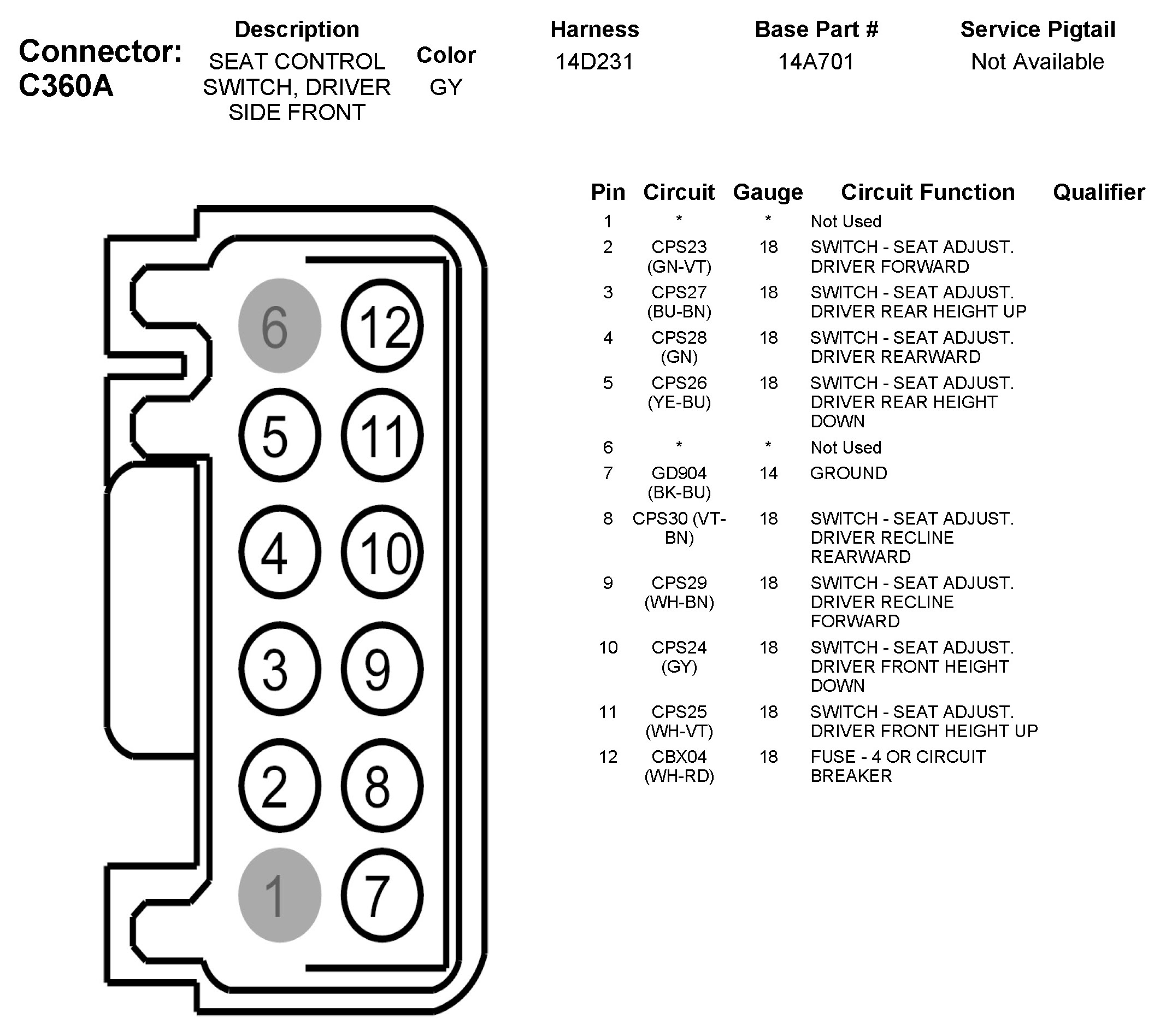 Connector: C360A

| Description | Color | Harness | Base Part # | Service Pigtail |
|---|---|---|---|---|
| SEAT CONTROL SWITCH, DRIVER SIDE FRONT | GY | 14D231 | 14A701 | Not Available |

6 12
5 11
4 10
3 9
2 8
1 7

| Pin | Circuit | Gauge | Circuit Function | Qualifier |
|---|---|---|---|---|
| 1 | * | * | Not Used | |
| 2 | CPS23 (GN-VT) | 18 | SWITCH - SEAT ADJUST. DRIVER FORWARD | |
| 3 | CPS27 (BU-BN) | 18 | SWITCH - SEAT ADJUST. DRIVER REAR HEIGHT UP | |
| 4 | CPS28 (GN) | 18 | SWITCH - SEAT ADJUST. DRIVER REARWARD | |
| 5 | CPS26 (YE-BU) | 18 | SWITCH - SEAT ADJUST. DRIVER REAR HEIGHT DOWN | |
| 6 | * | * | Not Used | |
| 7 | GD904 (BK-BU) | 14 | GROUND | |
| 8 | CPS30 (VT-BN) | 18 | SWITCH - SEAT ADJUST. DRIVER RECLINE REARWARD | |
| 9 | CPS29 (WH-BN) | 18 | SWITCH - SEAT ADJUST. DRIVER RECLINE FORWARD | |
| 10 | CPS24 (GY) | 18 | SWITCH - SEAT ADJUST. DRIVER FRONT HEIGHT DOWN | |
| 11 | CPS25 (WH-VT) | 18 | SWITCH - SEAT ADJUST. DRIVER FRONT HEIGHT UP | |
| 12 | CBX04 (WH-RD) | 18 | FUSE - 4 OR CIRCUIT BREAKER | |