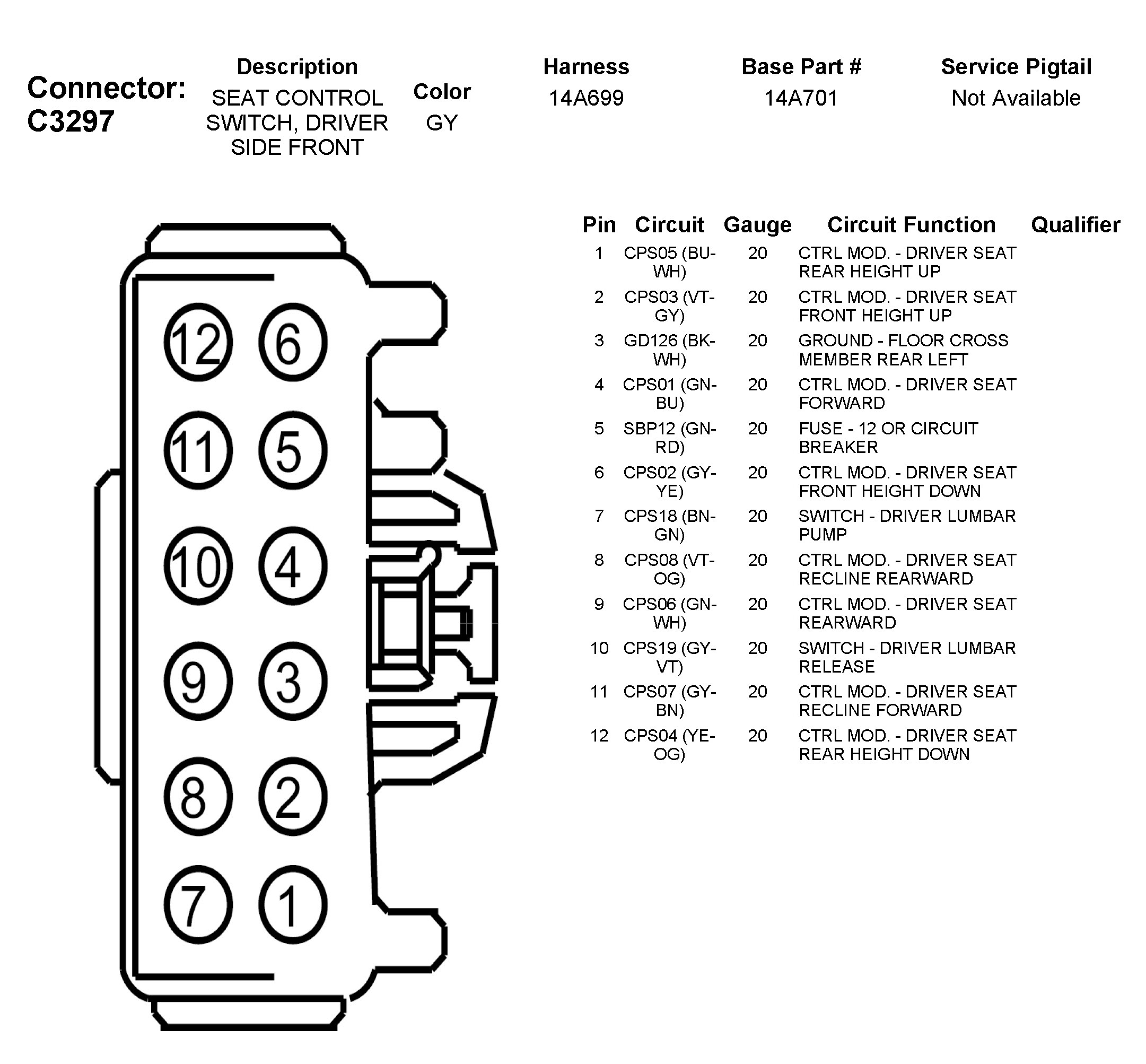 Connector: C3297

| Description | Color | Harness | Base Part # | Service Pigtail |
|---|---|---|---|---|
| SEAT CONTROL SWITCH, DRIVER SIDE FRONT | GY | 14A699 | 14A701 | Not Available |

12 6
11 5
10 4
9 3
8 2
7 1

| Pin | Circuit | Gauge | Circuit Function | Qualifier |
|---|---|---|---|---|
| 1 | CPS05 (BU-WH) | 20 | CTRL MOD. - DRIVER SEAT REAR HEIGHT UP | |
| 2 | CPS03 (VT-GY) | 20 | CTRL MOD. - DRIVER SEAT FRONT HEIGHT UP | |
| 3 | GD126 (BK-WH) | 20 | GROUND - FLOOR CROSS MEMBER REAR LEFT | |
| 4 | CPS01 (GN-BU) | 20 | CTRL MOD. - DRIVER SEAT FORWARD | |
| 5 | SBP12 (GN-RD) | 20 | FUSE - 12 OR CIRCUIT BREAKER | |
| 6 | CPS02 (GY-YE) | 20 | CTRL MOD. - DRIVER SEAT FRONT HEIGHT DOWN | |
| 7 | CPS18 (BN-GN) | 20 | SWITCH - DRIVER LUMBAR PUMP | |
| 8 | CPS08 (VT-OG) | 20 | CTRL MOD. - DRIVER SEAT RECLINE REARWARD | |
| 9 | CPS06 (GN-WH) | 20 | CTRL MOD. - DRIVER SEAT REARWARD | |
| 10 | CPS19 (GY-VT) | 20 | SWITCH - DRIVER LUMBAR RELEASE | |
| 11 | CPS07 (GY-BN) | 20 | CTRL MOD. - DRIVER SEAT RECLINE FORWARD | |
| 12 | CPS04 (YE-OG) | 20 | CTRL MOD. - DRIVER SEAT REAR HEIGHT DOWN | |