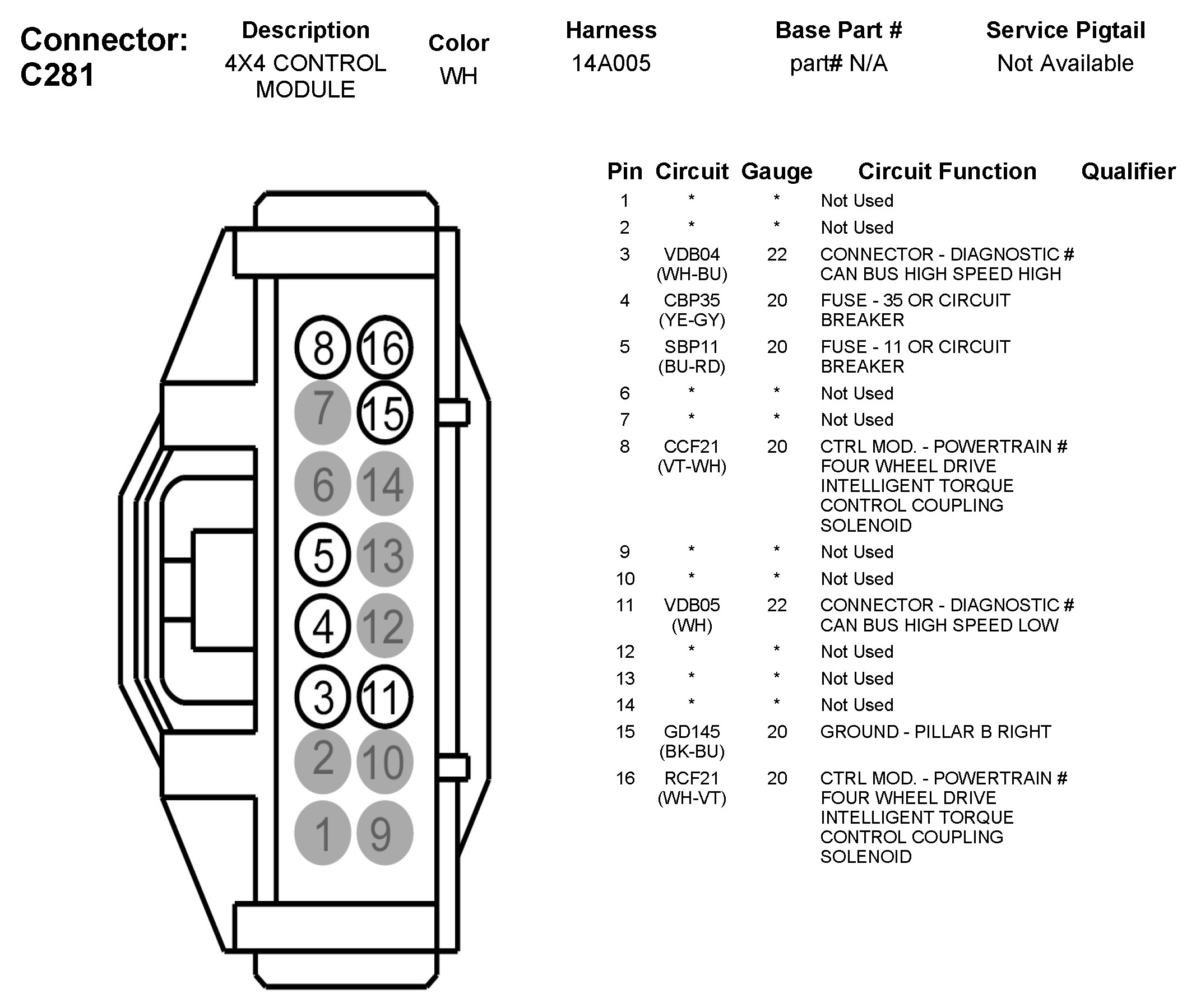 Connector: C281

| Description | Color | Harness | Base Part # | Service Pigtail |
|---|---|---|---|---|
| 4X4 CONTROL MODULE | WH | 14A005 | part# N/A | Not Available |

8 16
7 15
6 14
5 13
4 12
3 11
2 10
1 9

| Pin | Circuit | Gauge | Circuit Function | Qualifier |
|---|---|---|---|---|
| 1 | * | * | Not Used | |
| 2 | * | * | Not Used | |
| 3 | VDB04 (WH-BU) | 22 | CONNECTOR - DIAGNOSTIC # CAN BUS HIGH SPEED HIGH | |
| 4 | CBP35 (YE-GY) | 20 | FUSE - 35 OR CIRCUIT BREAKER | |
| 5 | SBP11 (BU-RD) | 20 | FUSE - 11 OR CIRCUIT BREAKER | |
| 6 | * | * | Not Used | |
| 7 | * | * | Not Used | |
| 8 | CCF21 (VT-WH) | 20 | CTRL MOD. - POWERTRAIN # FOUR WHEEL DRIVE INTELLIGENT TORQUE CONTROL COUPLING SOLENOID | |
| 9 | * | * | Not Used | |
| 10 | * | * | Not Used | |
| 11 | VDB05 (WH) | 22 | CONNECTOR - DIAGNOSTIC # CAN BUS HIGH SPEED LOW | |
| 12 | * | * | Not Used | |
| 13 | * | * | Not Used | |
| 14 | * | * | Not Used | |
| 15 | GD145 (BK-BU) | 20 | GROUND - PILLAR B RIGHT | |
| 16 | RCF21 (WH-VT) | 20 | CTRL MOD. - POWERTRAIN # FOUR WHEEL DRIVE INTELLIGENT TORQUE CONTROL COUPLING SOLENOID | |