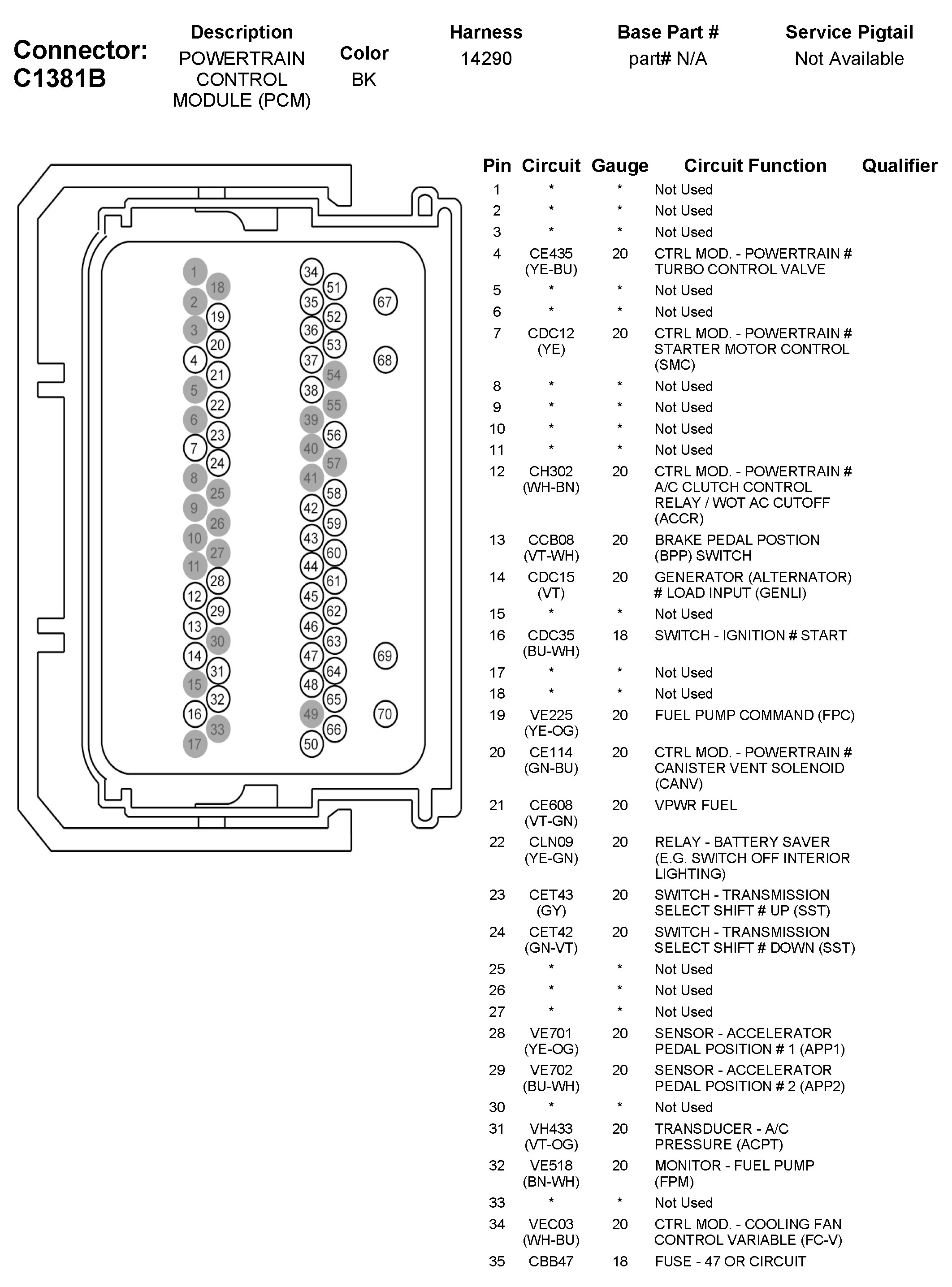 Connector: C1381B

| Description | Color | Harness | Base Part # | Service Pigtail |
|---|---|---|---|---|
| POWERTRAIN CONTROL MODULE (PCM) | BK | 14290 | part# N/A | Not Available |

1 18 2 19 3 20 4 21 5 22 6 23 7 24 8 25 9 26 10 27 11 28 12 29 13 30 14 31 15 32 16 33 17
34 51 35 52 36 53 37 54 38 55 39 56 40 57 41 58 42 59 43 60 44 61 45 62 46 63 47 64 48 65 49 66 50
67 68 69 70

| Pin | Circuit | Gauge | Circuit Function | Qualifier |
|---|---|---|---|---|
| 1 | * | * | Not Used | |
| 2 | * | * | Not Used | |
| 3 | * | * | Not Used | |
| 4 | CE435 (YE-BU) | 20 | CTRL MOD. - POWERTRAIN # TURBO CONTROL VALVE | |
| 5 | * | * | Not Used | |
| 6 | * | * | Not Used | |
| 7 | CDC12 (YE) | 20 | CTRL MOD. - POWERTRAIN # STARTER MOTOR CONTROL (SMC) | |
| 8 | * | * | Not Used | |
| 9 | * | * | Not Used | |
| 10 | * | * | Not Used | |
| 11 | * | * | Not Used | |
| 12 | CH302 (WH-BN) | 20 | CTRL MOD. - POWERTRAIN # A/C CLUTCH CONTROL RELAY / WOT AC CUTOFF (ACCR) | |
| 13 | CCB08 (VT-WH) | 20 | BRAKE PEDAL POSTION (BPP) SWITCH | |
| 14 | CDC15 (VT) | 20 | GENERATOR (ALTERNATOR) # LOAD INPUT (GENLI) | |
| 15 | * | * | Not Used | |
| 16 | CDC35 (BU-WH) | 18 | SWITCH - IGNITION # START | |
| 17 | * | * | Not Used | |
| 18 | * | * | Not Used | |
| 19 | VE225 (YE-OG) | 20 | FUEL PUMP COMMAND (FPC) | |
| 20 | CE114 (GN-BU) | 20 | CTRL MOD. - POWERTRAIN # CANISTER VENT SOLENOID (CANV) | |
| 21 | CE608 (VT-GN) | 20 | VPWR FUEL | |
| 22 | CLN09 (YE-GN) | 20 | RELAY - BATTERY SAVER (E.G. SWITCH OFF INTERIOR LIGHTING) | |
| 23 | CET43 (GY) | 20 | SWITCH - TRANSMISSION SELECT SHIFT # UP (SST) | |
| 24 | CET42 (GN-VT) | 20 | SWITCH - TRANSMISSION SELECT SHIFT # DOWN (SST) | |
| 25 | * | * | Not Used | |
| 26 | * | * | Not Used | |
| 27 | * | * | Not Used | |
| 28 | VE701 (YE-OG) | 20 | SENSOR - ACCELERATOR PEDAL POSITION # 1 (APP1) | |
| 29 | VE702 (BU-WH) | 20 | SENSOR - ACCELERATOR PEDAL POSITION # 2 (APP2) | |
| 30 | * | * | Not Used | |
| 31 | VH433 (VT-OG) | 20 | TRANSDUCER - A/C PRESSURE (ACPT) | |
| 32 | VE518 (BN-WH) | 20 | MONITOR - FUEL PUMP (FPM) | |
| 33 | * | * | Not Used | |
| 34 | VEC03 (WH-BU) | 20 | CTRL MOD. - COOLING FAN CONTROL VARIABLE (FC-V) | |
| 35 | CBB47 | 18 | FUSE - 47 OR CIRCUIT | |