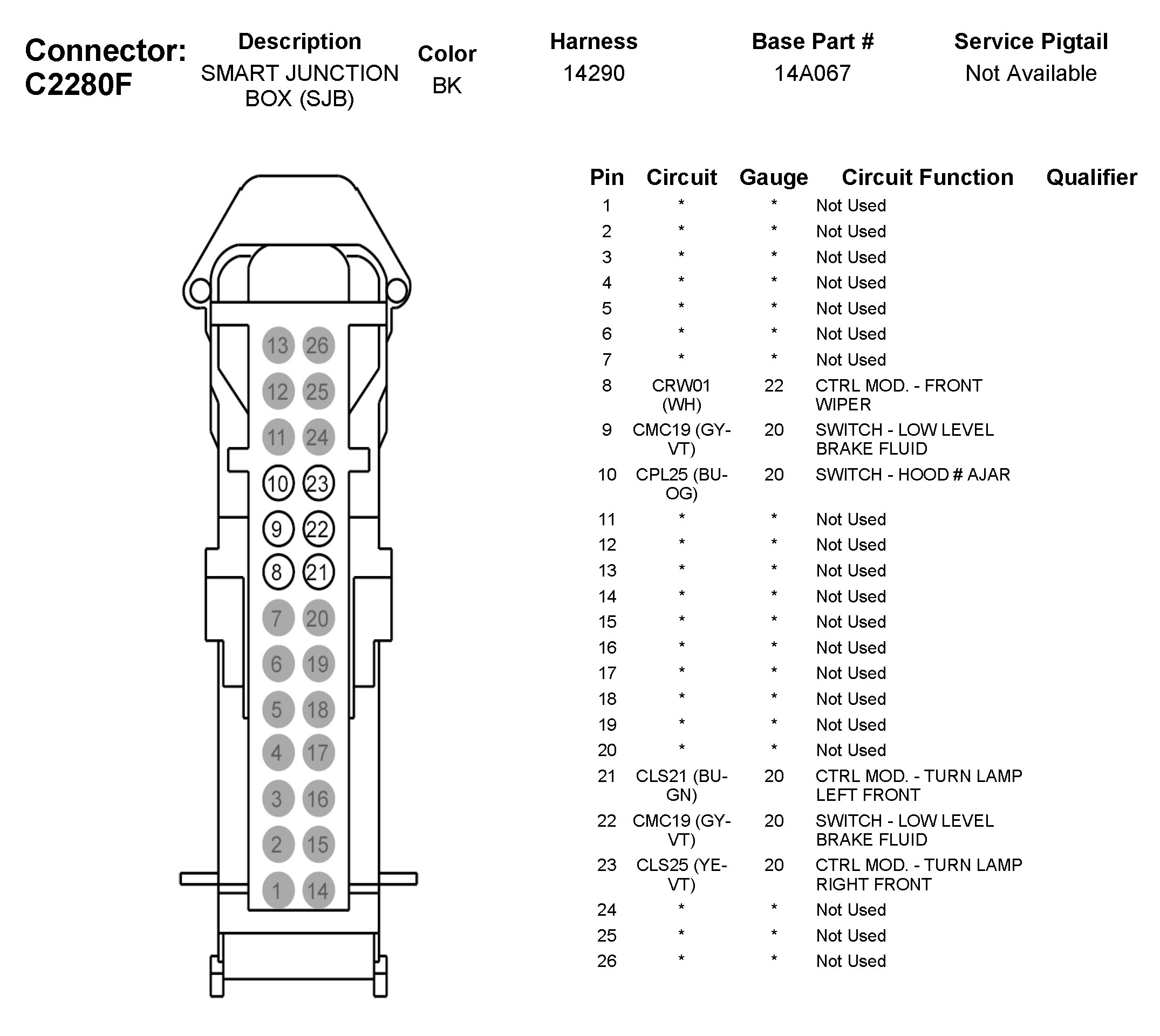 Connector: C2280F

| Description | Color | Harness | Base Part # | Service Pigtail |
|---|---|---|---|---|
| SMART JUNCTION BOX (SJB) | BK | 14290 | 14A067 | Not Available |

13 26
12 25
11 24
10 23
9 22
8 21
7 20
6 19
5 18
4 17
3 16
2 15
1 14

| Pin | Circuit | Gauge | Circuit Function | Qualifier |
|---|---|---|---|---|
| 1 | * | * | Not Used | |
| 2 | * | * | Not Used | |
| 3 | * | * | Not Used | |
| 4 | * | * | Not Used | |
| 5 | * | * | Not Used | |
| 6 | * | * | Not Used | |
| 7 | * | * | Not Used | |
| 8 | CRW01 (WH) | 22 | CTRL MOD. - FRONT WIPER | |
| 9 | CMC19 (GY-VT) | 20 | SWITCH - LOW LEVEL BRAKE FLUID | |
| 10 | CPL25 (BU-OG) | 20 | SWITCH - HOOD # AJAR | |
| 11 | * | * | Not Used | |
| 12 | * | * | Not Used | |
| 13 | * | * | Not Used | |
| 14 | * | * | Not Used | |
| 15 | * | * | Not Used | |
| 16 | * | * | Not Used | |
| 17 | * | * | Not Used | |
| 18 | * | * | Not Used | |
| 19 | * | * | Not Used | |
| 20 | * | * | Not Used | |
| 21 | CLS21 (BU-GN) | 20 | CTRL MOD. - TURN LAMP LEFT FRONT | |
| 22 | CMC19 (GY-VT) | 20 | SWITCH - LOW LEVEL BRAKE FLUID | |
| 23 | CLS25 (YE-VT) | 20 | CTRL MOD. - TURN LAMP RIGHT FRONT | |
| 24 | * | * | Not Used | |
| 25 | * | * | Not Used | |
| 26 | * | * | Not Used | |