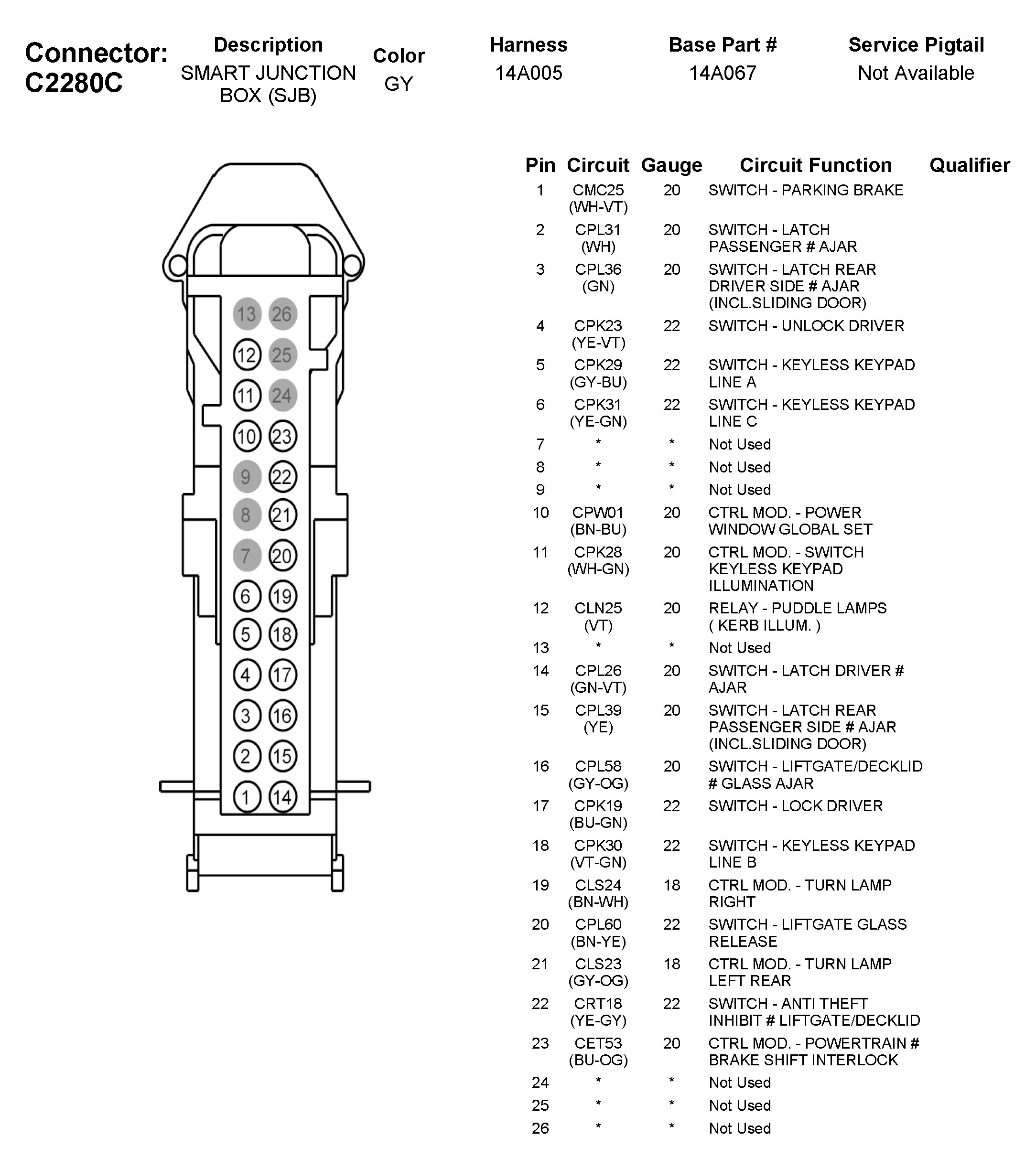 Connector: C2280C

| Description | Color | Harness | Base Part # | Service Pigtail |
|---|---|---|---|---|
| SMART JUNCTION BOX (SJB) | GY | 14A005 | 14A067 | Not Available |

13 26
12 25
11 24
10 23
9 22
8 21
7 20
6 19
5 18
4 17
3 16
2 15
1 14

| Pin | Circuit | Gauge | Circuit Function | Qualifier |
|---|---|---|---|---|
| 1 | CMC25 (WH-VT) | 20 | SWITCH - PARKING BRAKE | |
| 2 | CPL31 (WH) | 20 | SWITCH - LATCH PASSENGER # AJAR | |
| 3 | CPL36 (GN) | 20 | SWITCH - LATCH REAR DRIVER SIDE # AJAR (INCL.SLIDING DOOR) | |
| 4 | CPK23 (YE-VT) | 22 | SWITCH - UNLOCK DRIVER | |
| 5 | CPK29 (GY-BU) | 22 | SWITCH - KEYLESS KEYPAD LINE A | |
| 6 | CPK31 (YE-GN) | 22 | SWITCH - KEYLESS KEYPAD LINE C | |
| 7 | * | * | Not Used | |
| 8 | * | * | Not Used | |
| 9 | * | * | Not Used | |
| 10 | CPW01 (BN-BU) | 20 | CTRL MOD. - POWER WINDOW GLOBAL SET | |
| 11 | CPK28 (WH-GN) | 20 | CTRL MOD. - SWITCH KEYLESS KEYPAD ILLUMINATION | |
| 12 | CLN25 (VT) | 20 | RELAY - PUDDLE LAMPS ( KERB ILLUM. ) | |
| 13 | * | * | Not Used | |
| 14 | CPL26 (GN-VT) | 20 | SWITCH - LATCH DRIVER # AJAR | |
| 15 | CPL39 (YE) | 20 | SWITCH - LATCH REAR PASSENGER SIDE # AJAR (INCL.SLIDING DOOR) | |
| 16 | CPL58 (GY-OG) | 20 | SWITCH - LIFTGATE/DECKLID # GLASS AJAR | |
| 17 | CPK19 (BU-GN) | 22 | SWITCH - LOCK DRIVER | |
| 18 | CPK30 (VT-GN) | 22 | SWITCH - KEYLESS KEYPAD LINE B | |
| 19 | CLS24 (BN-WH) | 18 | CTRL MOD. - TURN LAMP RIGHT | |
| 20 | CPL60 (BN-YE) | 22 | SWITCH - LIFTGATE GLASS RELEASE | |
| 21 | CLS23 (GY-OG) | 18 | CTRL MOD. - TURN LAMP LEFT REAR | |
| 22 | CRT18 (YE-GY) | 22 | SWITCH - ANTI THEFT INHIBIT # LIFTGATE/DECKLID | |
| 23 | CET53 (BU-OG) | 20 | CTRL MOD. - POWERTRAIN # BRAKE SHIFT INTERLOCK | |
| 24 | * | * | Not Used | |
| 25 | * | * | Not Used | |
| 26 | * | * | Not Used | |