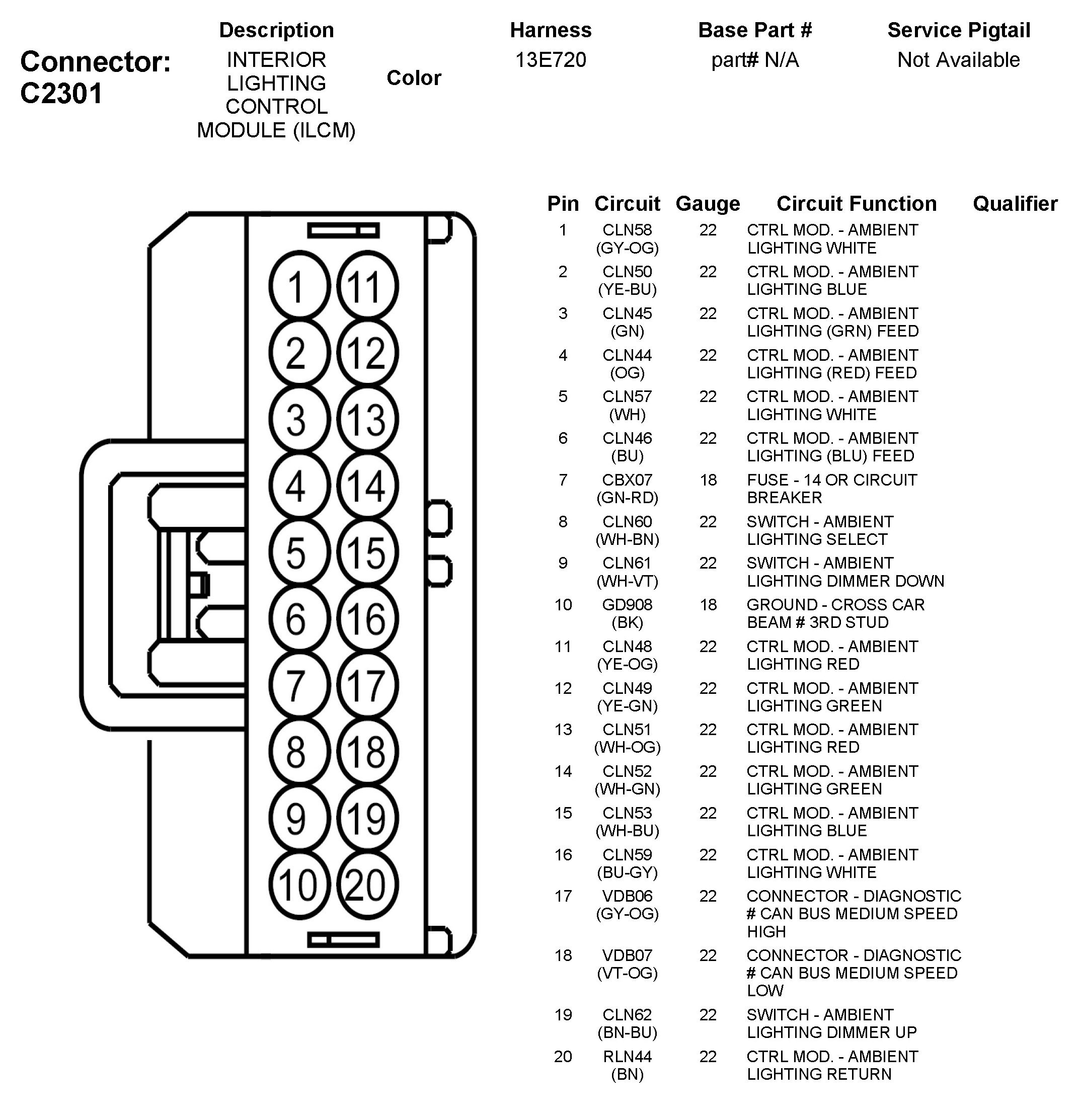 Connector: C2301

| Description | Color | Harness | Base Part # | Service Pigtail |
|---|---|---|---|---|
| INTERIOR LIGHTING CONTROL MODULE (ILCM) | | 13E720 | part# N/A | Not Available |

1 11
2 12
3 13
4 14
5 15
6 16
7 17
8 18
9 19
10 20

| Pin | Circuit | Gauge | Circuit Function | Qualifier |
|---|---|---|---|---|
| 1 | CLN58 (GY-OG) | 22 | CTRL MOD. - AMBIENT LIGHTING WHITE | |
| 2 | CLN50 (YE-BU) | 22 | CTRL MOD. - AMBIENT LIGHTING BLUE | |
| 3 | CLN45 (GN) | 22 | CTRL MOD. - AMBIENT LIGHTING (GRN) FEED | |
| 4 | CLN44 (OG) | 22 | CTRL MOD. - AMBIENT LIGHTING (RED) FEED | |
| 5 | CLN57 (WH) | 22 | CTRL MOD. - AMBIENT LIGHTING WHITE | |
| 6 | CLN46 (BU) | 22 | CTRL MOD. - AMBIENT LIGHTING (BLU) FEED | |
| 7 | CBX07 (GN-RD) | 18 | FUSE - 14 OR CIRCUIT BREAKER | |
| 8 | CLN60 (WH-BN) | 22 | SWITCH - AMBIENT LIGHTING SELECT | |
| 9 | CLN61 (WH-VT) | 22 | SWITCH - AMBIENT LIGHTING DIMMER DOWN | |
| 10 | GD908 (BK) | 18 | GROUND - CROSS CAR BEAM # 3RD STUD | |
| 11 | CLN48 (YE-OG) | 22 | CTRL MOD. - AMBIENT LIGHTING RED | |
| 12 | CLN49 (YE-GN) | 22 | CTRL MOD. - AMBIENT LIGHTING GREEN | |
| 13 | CLN51 (WH-OG) | 22 | CTRL MOD. - AMBIENT LIGHTING RED | |
| 14 | CLN52 (WH-GN) | 22 | CTRL MOD. - AMBIENT LIGHTING GREEN | |
| 15 | CLN53 (WH-BU) | 22 | CTRL MOD. - AMBIENT LIGHTING BLUE | |
| 16 | CLN59 (BU-GY) | 22 | CTRL MOD. - AMBIENT LIGHTING WHITE | |
| 17 | VDB06 (GY-OG) | 22 | CONNECTOR - DIAGNOSTIC # CAN BUS MEDIUM SPEED HIGH | |
| 18 | VDB07 (VT-OG) | 22 | CONNECTOR - DIAGNOSTIC # CAN BUS MEDIUM SPEED LOW | |
| 19 | CLN62 (BN-BU) | 22 | SWITCH - AMBIENT LIGHTING DIMMER UP | |
| 20 | RLN44 (BN) | 22 | CTRL MOD. - AMBIENT LIGHTING RETURN | |