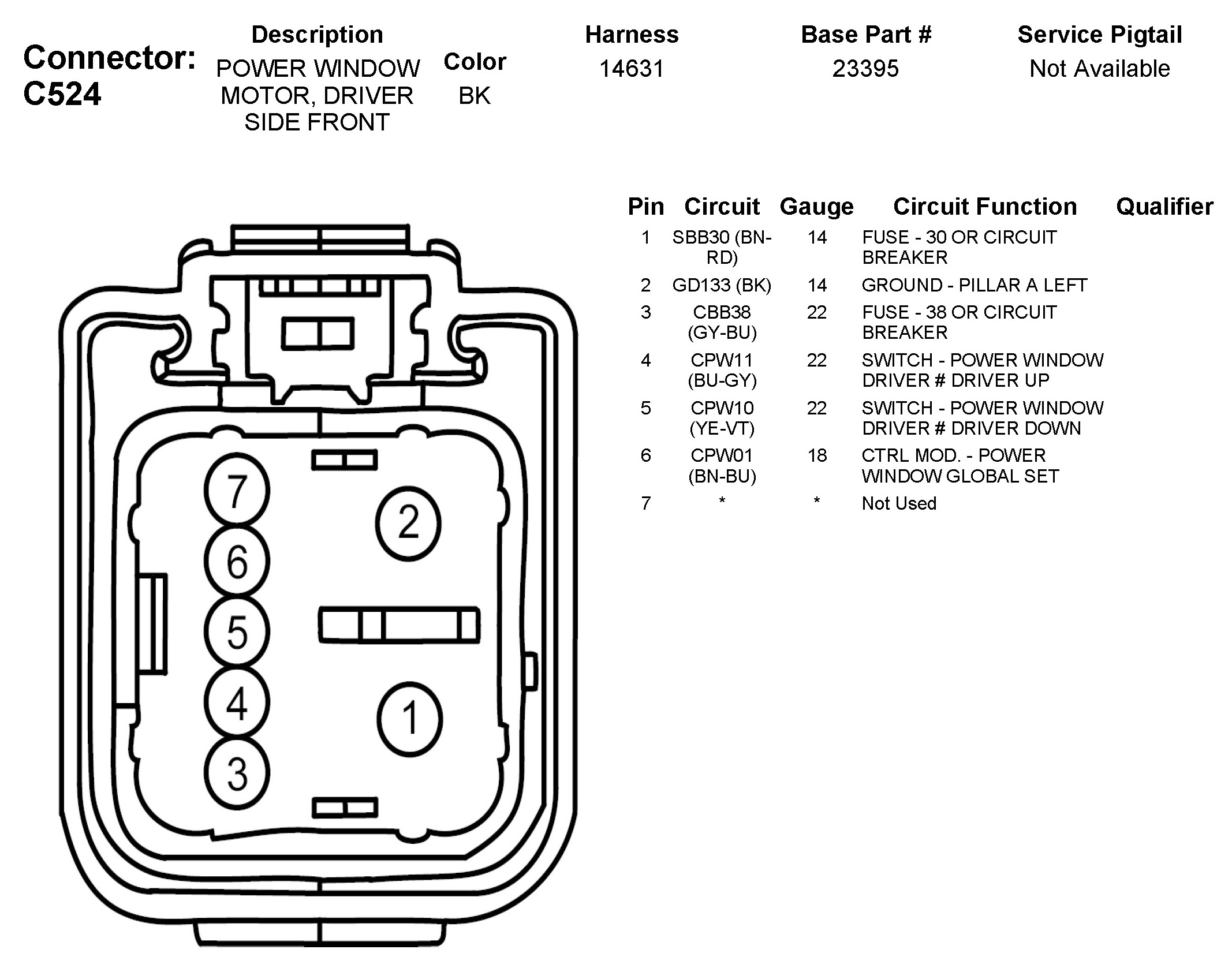 Connector: C524

| Description | Color | Harness | Base Part # | Service Pigtail |
|---|---|---|---|---|
| POWER WINDOW MOTOR, DRIVER SIDE FRONT | BK | 14631 | 23395 | Not Available |

| Pin | Circuit | Gauge | Circuit Function | Qualifier |
|---|---|---|---|---|
| 1 | SBB30 (BN-RD) | 14 | FUSE - 30 OR CIRCUIT BREAKER | |
| 2 | GD133 (BK) | 14 | GROUND - PILLAR A LEFT | |
| 3 | CBB38 (GY-BU) | 22 | FUSE - 38 OR CIRCUIT BREAKER | |
| 4 | CPW11 (BU-GY) | 22 | SWITCH - POWER WINDOW DRIVER # DRIVER UP | |
| 5 | CPW10 (YE-VT) | 22 | SWITCH - POWER WINDOW DRIVER # DRIVER DOWN | |
| 6 | CPW01 (BN-BU) | 18 | CTRL MOD. - POWER WINDOW GLOBAL SET | |
| 7 | * | * | Not Used | |

7
6
5
4
3
2
1