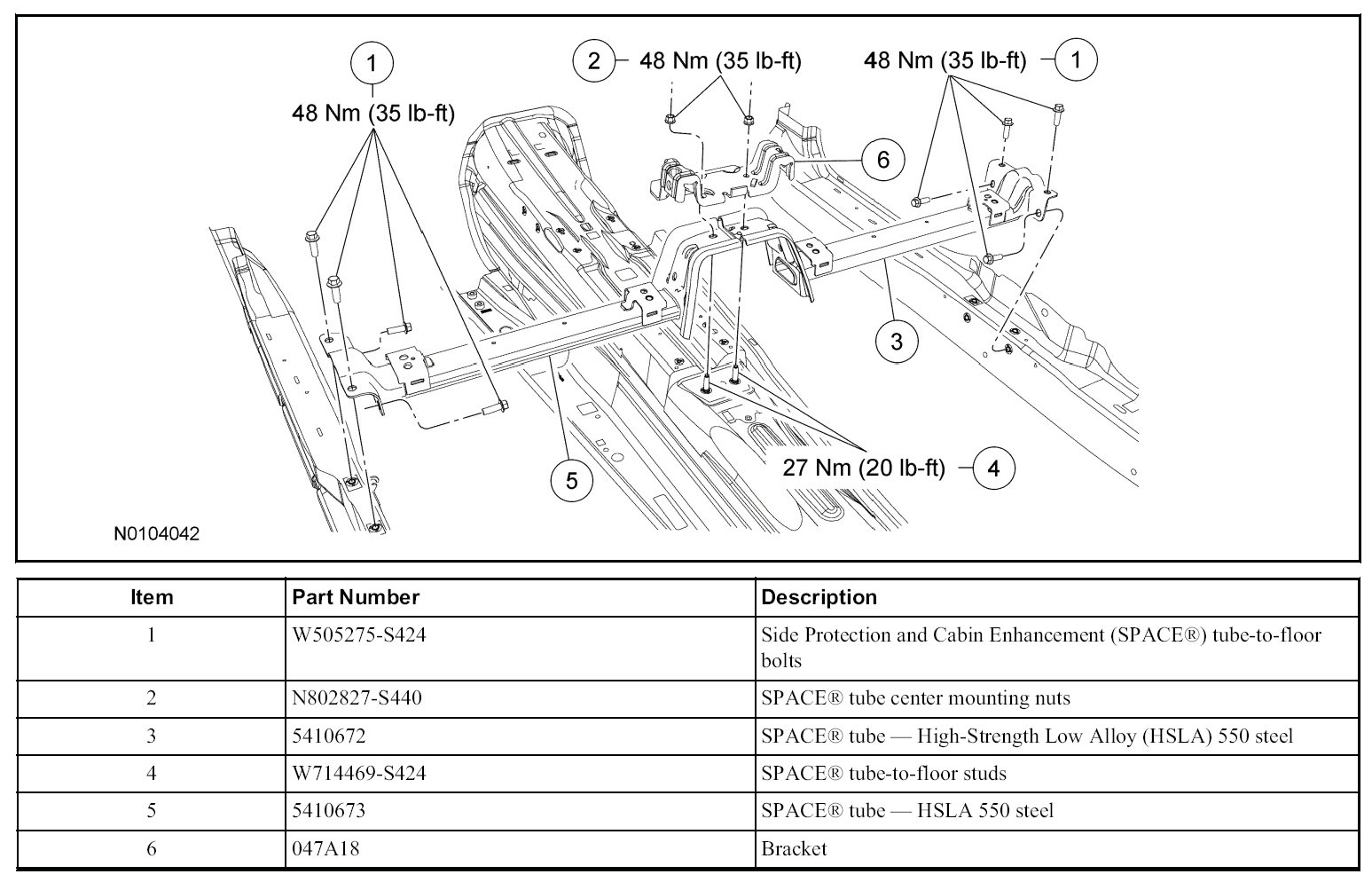 1
48 Nm (35 lb-ft)

2 48 Nm (35 lb-ft)

48 Nm (35 lb-ft) 1

6

3

5

27 Nm (20 lb-ft) 4

N0104042

| Item | Part Number | Description |
|---|---|---|
| 1 | W505275-S424 | Side Protection and Cabin Enhancement (SPACE®) tube-to-floor bolts |
| 2 | N802827-S440 | SPACE® tube center mounting nuts |
| 3 | 5410672 | SPACE® tube — High-Strength Low Alloy (HSLA) 550 steel |
| 4 | W714469-S424 | SPACE® tube-to-floor studs |
| 5 | 5410673 | SPACE® tube — HSLA 550 steel |
| 6 | 047A18 | Bracket |