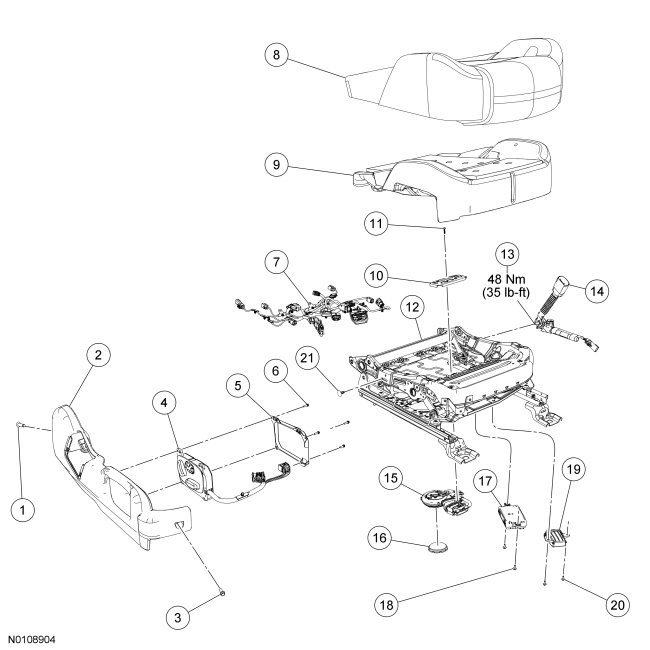 8

9

11

7

10

13
48 Nm
(35 lb-ft)

14

12

2

21

6

5

4

1

15

17

19

16

3

18

20

N0108904