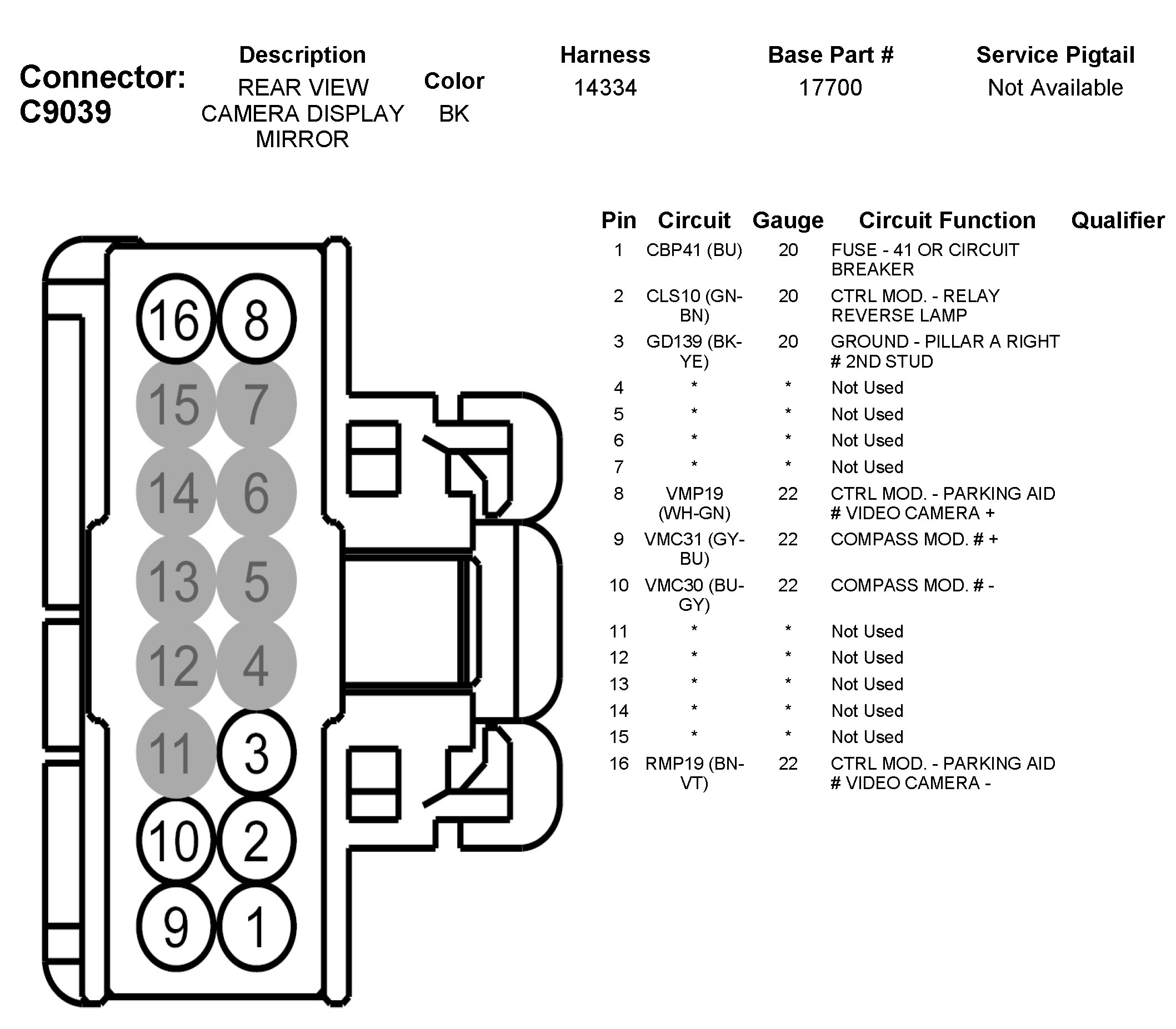 Connector: C9039

| Description | Color | Harness | Base Part # | Service Pigtail |
|---|---|---|---|---|
| REAR VIEW CAMERA DISPLAY MIRROR | BK | 14334 | 17700 | Not Available |

16 8
15 7
14 6
13 5
12 4
11 3
10 2
9 1

| Pin | Circuit | Gauge | Circuit Function | Qualifier |
|---|---|---|---|---|
| 1 | CBP41 (BU) | 20 | FUSE - 41 OR CIRCUIT BREAKER | |
| 2 | CLS10 (GN-BN) | 20 | CTRL MOD. - RELAY REVERSE LAMP | |
| 3 | GD139 (BK-YE) | 20 | GROUND - PILLAR A RIGHT # 2ND STUD | |
| 4 | * | * | Not Used | |
| 5 | * | * | Not Used | |
| 6 | * | * | Not Used | |
| 7 | * | * | Not Used | |
| 8 | VMP19 (WH-GN) | 22 | CTRL MOD. - PARKING AID # VIDEO CAMERA + | |
| 9 | VMC31 (GY-BU) | 22 | COMPASS MOD. # + | |
| 10 | VMC30 (BU-GY) | 22 | COMPASS MOD. # - | |
| 11 | * | * | Not Used | |
| 12 | * | * | Not Used | |
| 13 | * | * | Not Used | |
| 14 | * | * | Not Used | |
| 15 | * | * | Not Used | |
| 16 | RMP19 (BN-VT) | 22 | CTRL MOD. - PARKING AID # VIDEO CAMERA - | |