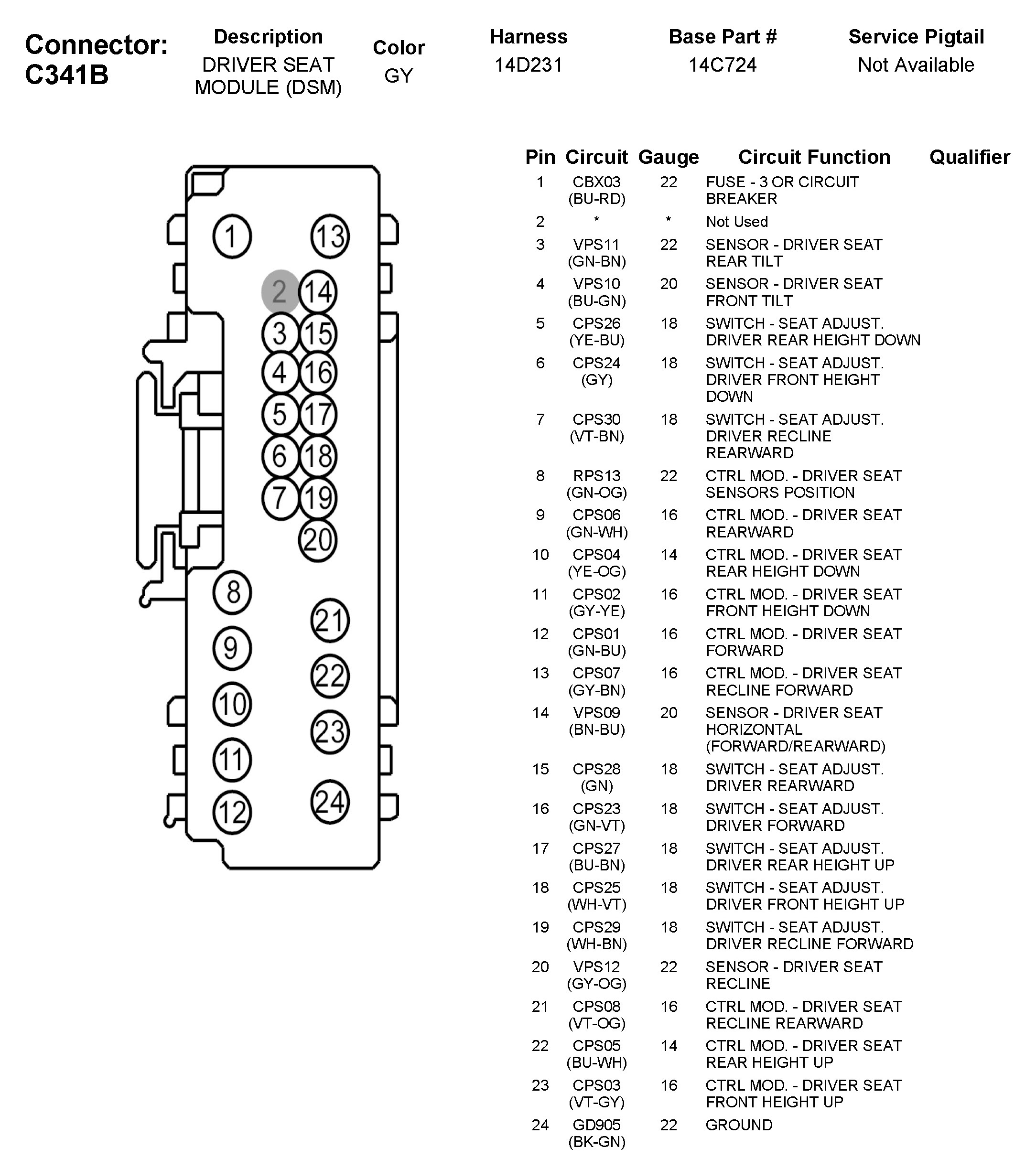 Connector: C341B

| Description | Color | Harness | Base Part # | Service Pigtail |
|---|---|---|---|---|
| DRIVER SEAT MODULE (DSM) | GY | 14D231 | 14C724 | Not Available |

1 13 2 14 3 15 4 16 5 17 6 18 7 19 20 8 21 9 22 10 23 11 12 24

| Pin | Circuit | Gauge | Circuit Function | Qualifier |
|---|---|---|---|---|
| 1 | CBX03 (BU-RD) | 22 | FUSE - 3 OR CIRCUIT BREAKER | |
| 2 | * | * | Not Used | |
| 3 | VPS11 (GN-BN) | 22 | SENSOR - DRIVER SEAT REAR TILT | |
| 4 | VPS10 (BU-GN) | 20 | SENSOR - DRIVER SEAT FRONT TILT | |
| 5 | CPS26 (YE-BU) | 18 | SWITCH - SEAT ADJUST. DRIVER REAR HEIGHT DOWN | |
| 6 | CPS24 (GY) | 18 | SWITCH - SEAT ADJUST. DRIVER FRONT HEIGHT DOWN | |
| 7 | CPS30 (VT-BN) | 18 | SWITCH - SEAT ADJUST. DRIVER RECLINE REARWARD | |
| 8 | RPS13 (GN-OG) | 22 | CTRL MOD. - DRIVER SEAT SENSORS POSITION | |
| 9 | CPS06 (GN-WH) | 16 | CTRL MOD. - DRIVER SEAT REARWARD | |
| 10 | CPS04 (YE-OG) | 14 | CTRL MOD. - DRIVER SEAT REAR HEIGHT DOWN | |
| 11 | CPS02 (GY-YE) | 16 | CTRL MOD. - DRIVER SEAT FRONT HEIGHT DOWN | |
| 12 | CPS01 (GN-BU) | 16 | CTRL MOD. - DRIVER SEAT FORWARD | |
| 13 | CPS07 (GY-BN) | 16 | CTRL MOD. - DRIVER SEAT RECLINE FORWARD | |
| 14 | VPS09 (BN-BU) | 20 | SENSOR - DRIVER SEAT HORIZONTAL (FORWARD/REARWARD) | |
| 15 | CPS28 (GN) | 18 | SWITCH - SEAT ADJUST. DRIVER REARWARD | |
| 16 | CPS23 (GN-VT) | 18 | SWITCH - SEAT ADJUST. DRIVER FORWARD | |
| 17 | CPS27 (BU-BN) | 18 | SWITCH - SEAT ADJUST. DRIVER REAR HEIGHT UP | |
| 18 | CPS25 (WH-VT) | 18 | SWITCH - SEAT ADJUST. DRIVER FRONT HEIGHT UP | |
| 19 | CPS29 (WH-BN) | 18 | SWITCH - SEAT ADJUST. DRIVER RECLINE FORWARD | |
| 20 | VPS12 (GY-OG) | 22 | SENSOR - DRIVER SEAT RECLINE | |
| 21 | CPS08 (VT-OG) | 16 | CTRL MOD. - DRIVER SEAT RECLINE REARWARD | |
| 22 | CPS05 (BU-WH) | 14 | CTRL MOD. - DRIVER SEAT REAR HEIGHT UP | |
| 23 | CPS03 (VT-GY) | 16 | CTRL MOD. - DRIVER SEAT FRONT HEIGHT UP | |
| 24 | GD905 (BK-GN) | 22 | GROUND | |