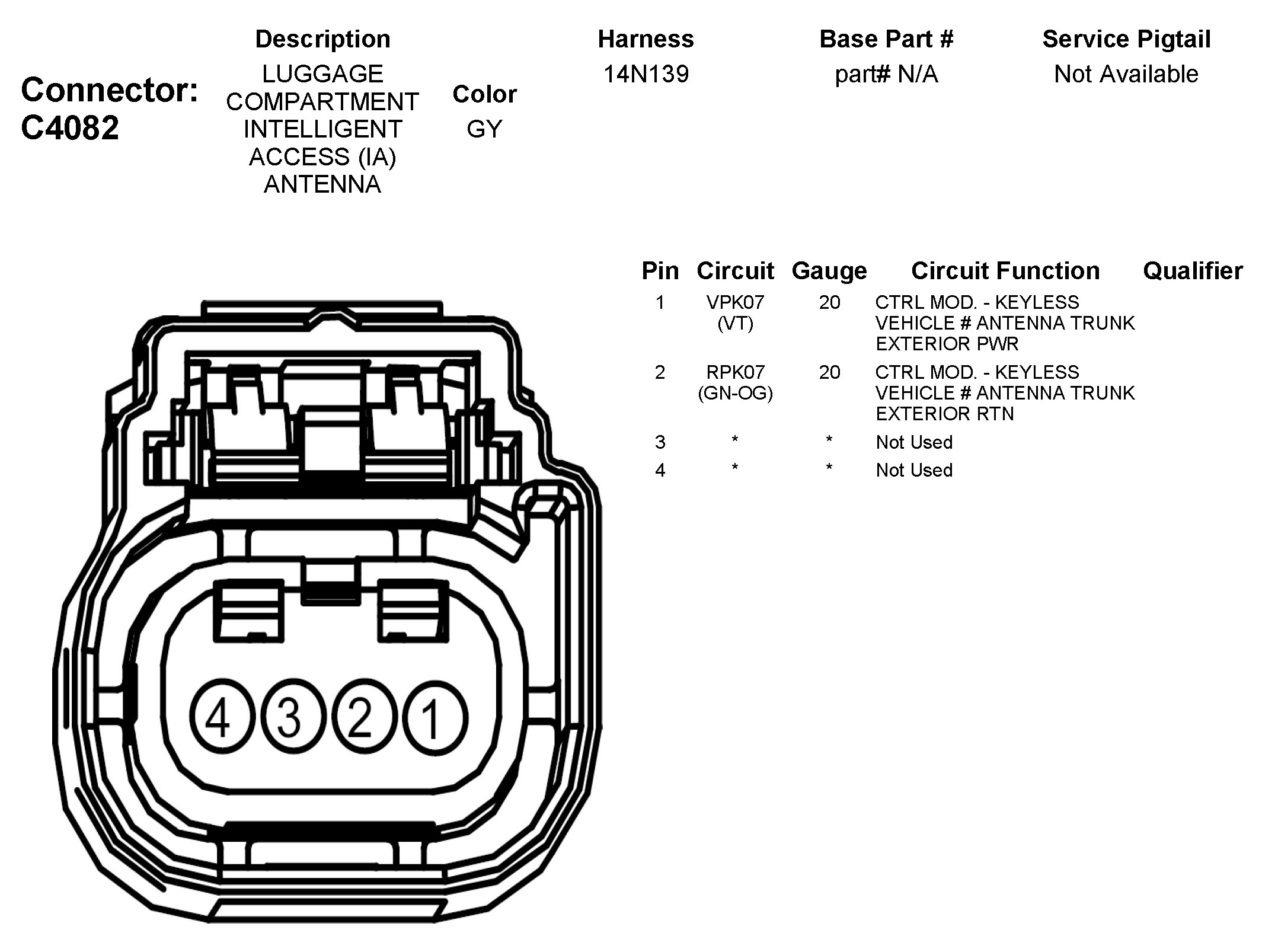 Connector: C4082

| Description | Color | Harness | Base Part # | Service Pigtail |
|---|---|---|---|---|
| LUGGAGE COMPARTMENT INTELLIGENT ACCESS (IA) ANTENNA | GY | 14N139 | part# N/A | Not Available |

| Pin | Circuit | Gauge | Circuit Function | Qualifier |
|---|---|---|---|---|
| 1 | VPK07 (VT) | 20 | CTRL MOD. - KEYLESS VEHICLE # ANTENNA TRUNK EXTERIOR PWR | |
| 2 | RPK07 (GN-OG) | 20 | CTRL MOD. - KEYLESS VEHICLE # ANTENNA TRUNK EXTERIOR RTN | |
| 3 | * | * | Not Used | |
| 4 | * | * | Not Used | |

4 3 2 1