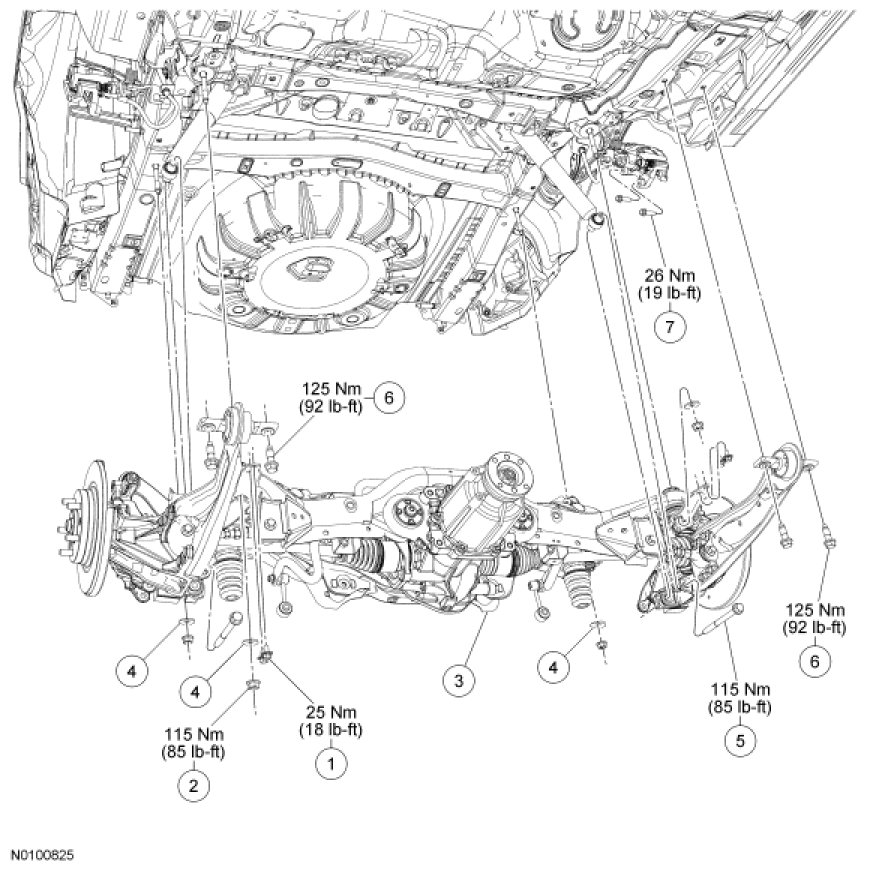 26 Nm
(19 lb-ft)
7

125 Nm
(92 lb-ft)
6

125 Nm
(92 lb-ft)
6

115 Nm
(85 lb-ft)
5

4

4

3

4

25 Nm
(18 lb-ft)
1

115 Nm
(85 lb-ft)
2

N0100825