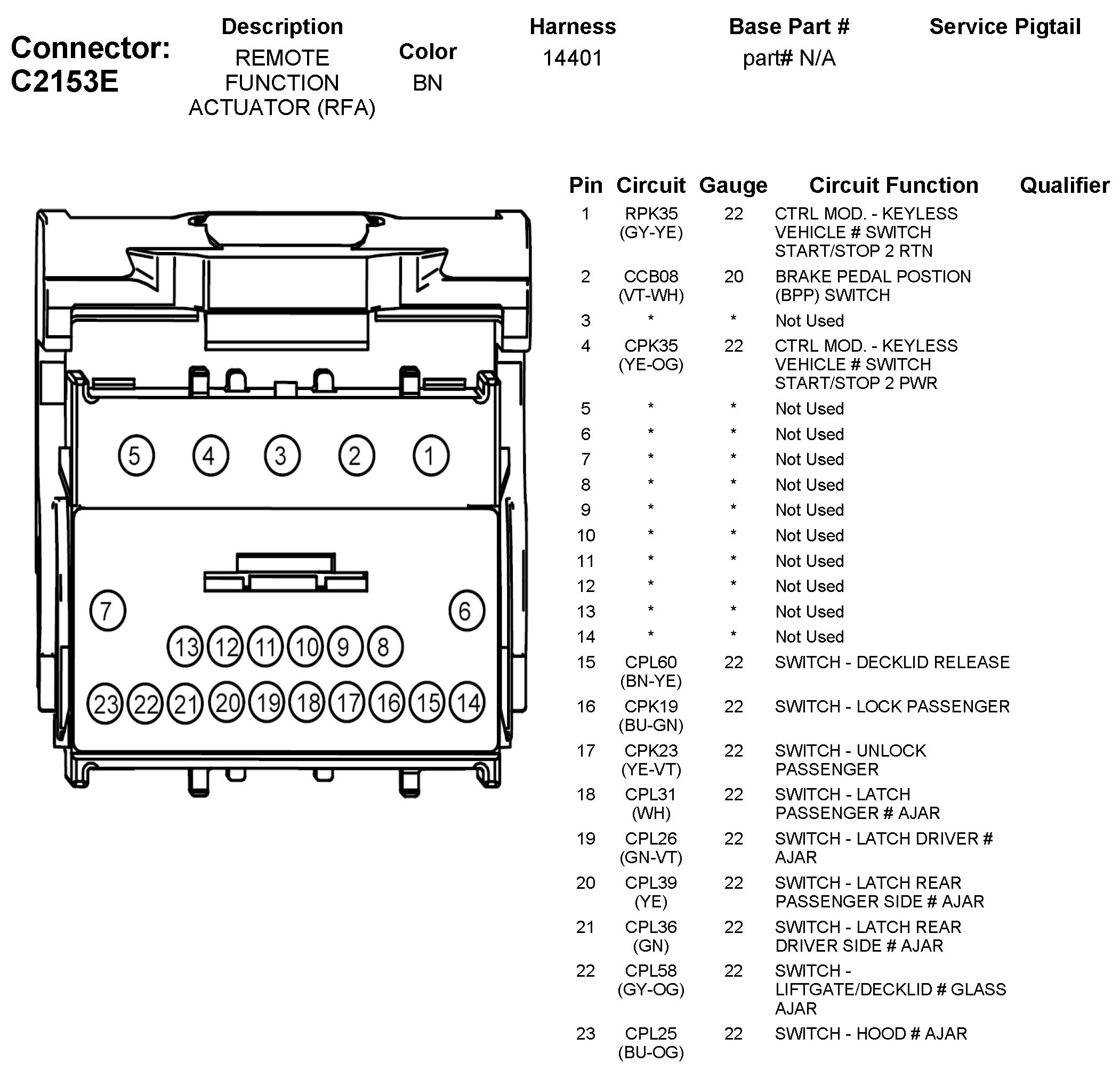 Connector: C2153E

| Description | Color | Harness | Base Part # | Service Pigtail |
|---|---|---|---|---|
| REMOTE FUNCTION ACTUATOR (RFA) | BN | 14401 | part# N/A | |

5 4 3 2 1
7 6
13 12 11 10 9 8
23 22 21 20 19 18 17 16 15 14

| Pin | Circuit | Gauge | Circuit Function | Qualifier |
|---|---|---|---|---|
| 1 | RPK35 (GY-YE) | 22 | CTRL MOD. - KEYLESS VEHICLE # SWITCH START/STOP 2 RTN | |
| 2 | CCB08 (VT-WH) | 20 | BRAKE PEDAL POSTION (BPP) SWITCH | |
| 3 | * | * | Not Used | |
| 4 | CPK35 (YE-OG) | 22 | CTRL MOD. - KEYLESS VEHICLE # SWITCH START/STOP 2 PWR | |
| 5 | * | * | Not Used | |
| 6 | * | * | Not Used | |
| 7 | * | * | Not Used | |
| 8 | * | * | Not Used | |
| 9 | * | * | Not Used | |
| 10 | * | * | Not Used | |
| 11 | * | * | Not Used | |
| 12 | * | * | Not Used | |
| 13 | * | * | Not Used | |
| 14 | * | * | Not Used | |
| 15 | CPL60 (BN-YE) | 22 | SWITCH - DECKLID RELEASE | |
| 16 | CPK19 (BU-GN) | 22 | SWITCH - LOCK PASSENGER | |
| 17 | CPK23 (YE-VT) | 22 | SWITCH - UNLOCK PASSENGER | |
| 18 | CPL31 (WH) | 22 | SWITCH - LATCH PASSENGER # AJAR | |
| 19 | CPL26 (GN-VT) | 22 | SWITCH - LATCH DRIVER # AJAR | |
| 20 | CPL39 (YE) | 22 | SWITCH - LATCH REAR PASSENGER SIDE # AJAR | |
| 21 | CPL36 (GN) | 22 | SWITCH - LATCH REAR DRIVER SIDE # AJAR | |
| 22 | CPL58 (GY-OG) | 22 | SWITCH - LIFTGATE/DECKLID # GLASS AJAR | |
| 23 | CPL25 (BU-OG) | 22 | SWITCH - HOOD # AJAR | |