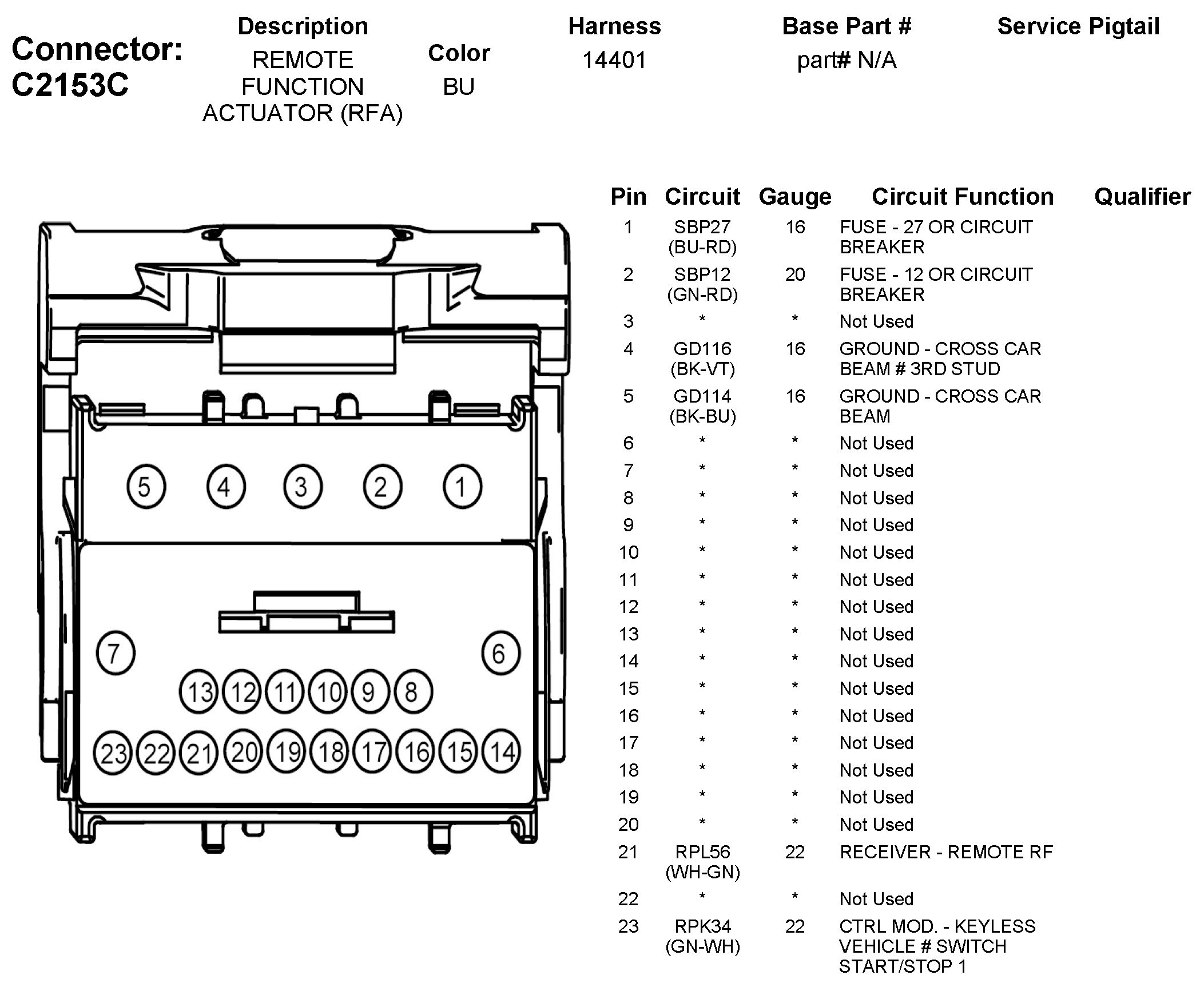 Connector: C2153C

| Description | Color | Harness | Base Part # | Service Pigtail |
|---|---|---|---|---|
| REMOTE FUNCTION ACTUATOR (RFA) | BU | 14401 | part# N/A | |

5 4 3 2 1
7 6
13 12 11 10 9 8
23 22 21 20 19 18 17 16 15 14

| Pin | Circuit | Gauge | Circuit Function | Qualifier |
|---|---|---|---|---|
| 1 | SBP27 (BU-RD) | 16 | FUSE - 27 OR CIRCUIT BREAKER | |
| 2 | SBP12 (GN-RD) | 20 | FUSE - 12 OR CIRCUIT BREAKER | |
| 3 | * | * | Not Used | |
| 4 | GD116 (BK-VT) | 16 | GROUND - CROSS CAR BEAM # 3RD STUD | |
| 5 | GD114 (BK-BU) | 16 | GROUND - CROSS CAR BEAM | |
| 6 | * | * | Not Used | |
| 7 | * | * | Not Used | |
| 8 | * | * | Not Used | |
| 9 | * | * | Not Used | |
| 10 | * | * | Not Used | |
| 11 | * | * | Not Used | |
| 12 | * | * | Not Used | |
| 13 | * | * | Not Used | |
| 14 | * | * | Not Used | |
| 15 | * | * | Not Used | |
| 16 | * | * | Not Used | |
| 17 | * | * | Not Used | |
| 18 | * | * | Not Used | |
| 19 | * | * | Not Used | |
| 20 | * | * | Not Used | |
| 21 | RPL56 (WH-GN) | 22 | RECEIVER - REMOTE RF | |
| 22 | * | * | Not Used | |
| 23 | RPK34 (GN-WH) | 22 | CTRL MOD. - KEYLESS VEHICLE # SWITCH START/STOP 1 | |